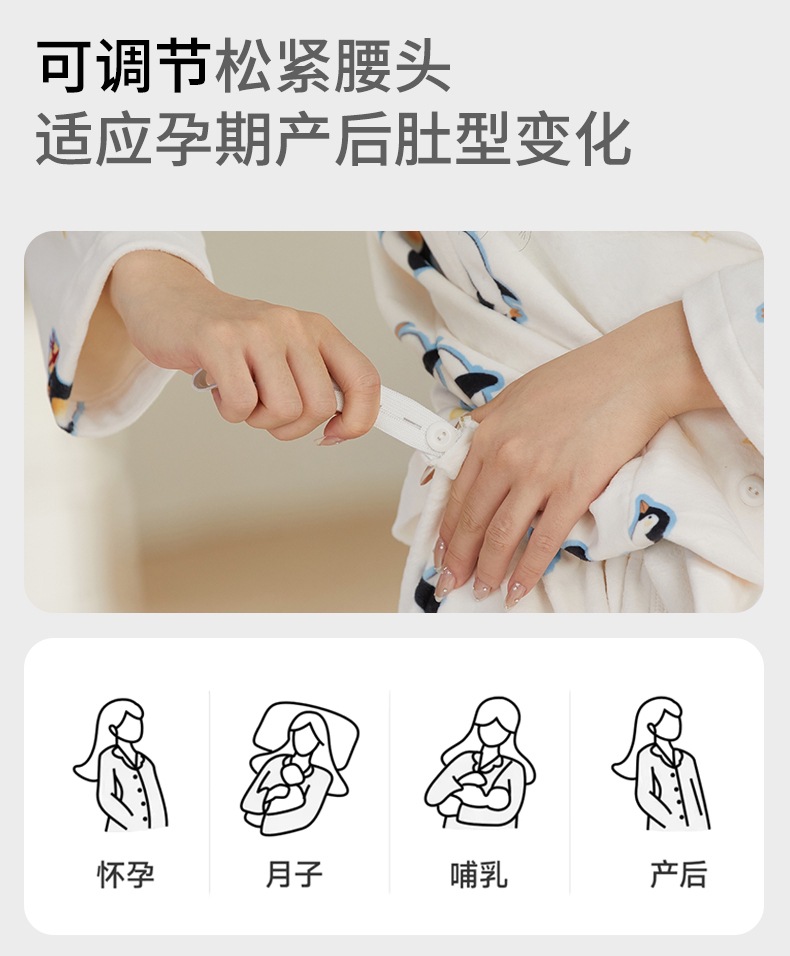 可调节松紧腰头
适应孕期产后肚型变化

怀孕

月子

哺乳

产后