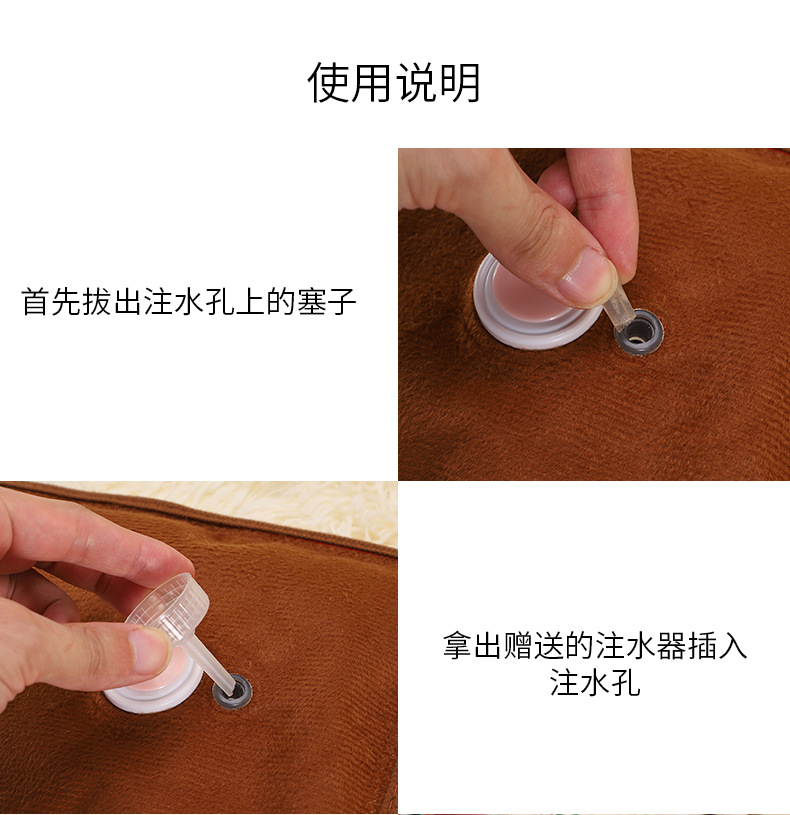 使用说明

首先拔出注水孔上的塞子

拿出赠送的注水器插入注水孔