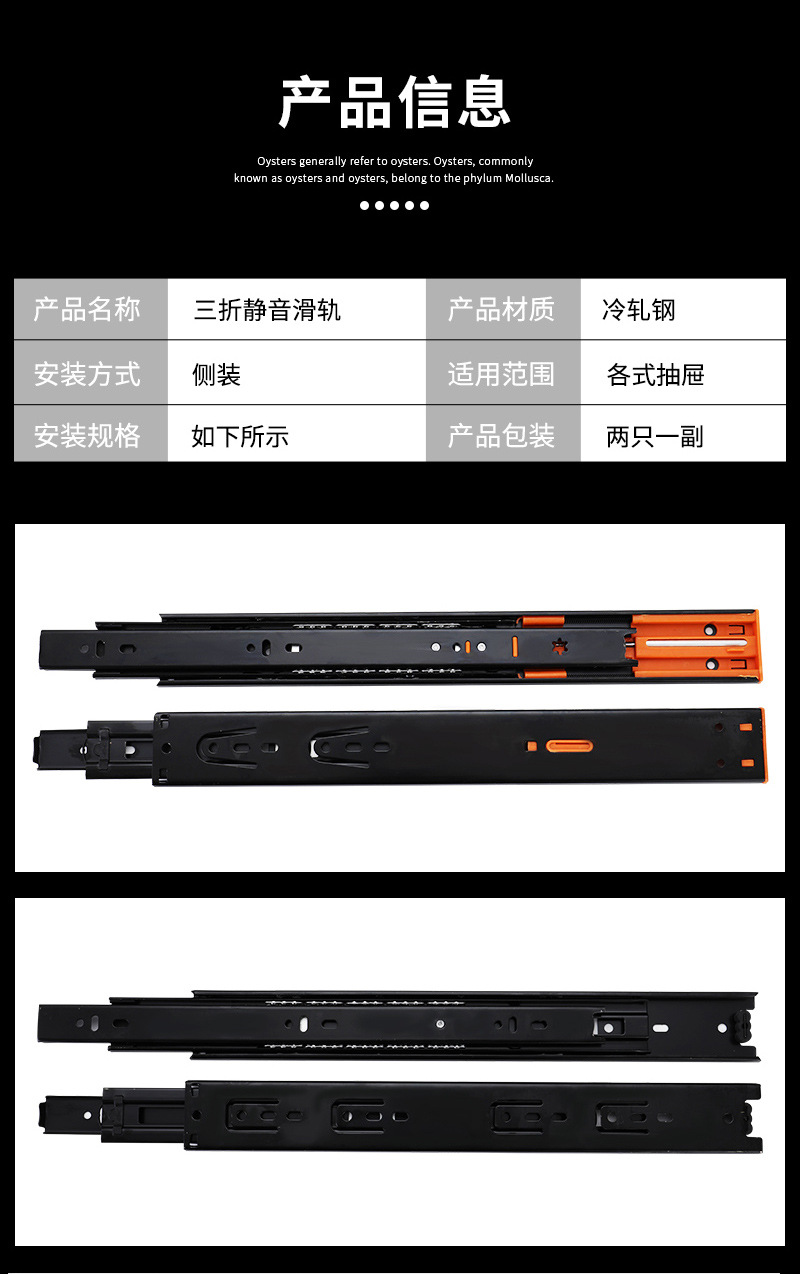 产品信息

Oysters generally refer to oysters. Oysters, commonly known as oysters and oysters, belong to the phylum Mollusca.

| 产品名称 | 三折静音滑轨 | 产品材质 | 冷轧钢 |
|---|---|---|---|
| 安装方式 | 侧装 | 适用范围 | 各式抽屉 |
| 安装规格 | 如下所示 | 产品包装 | 两只一副 |