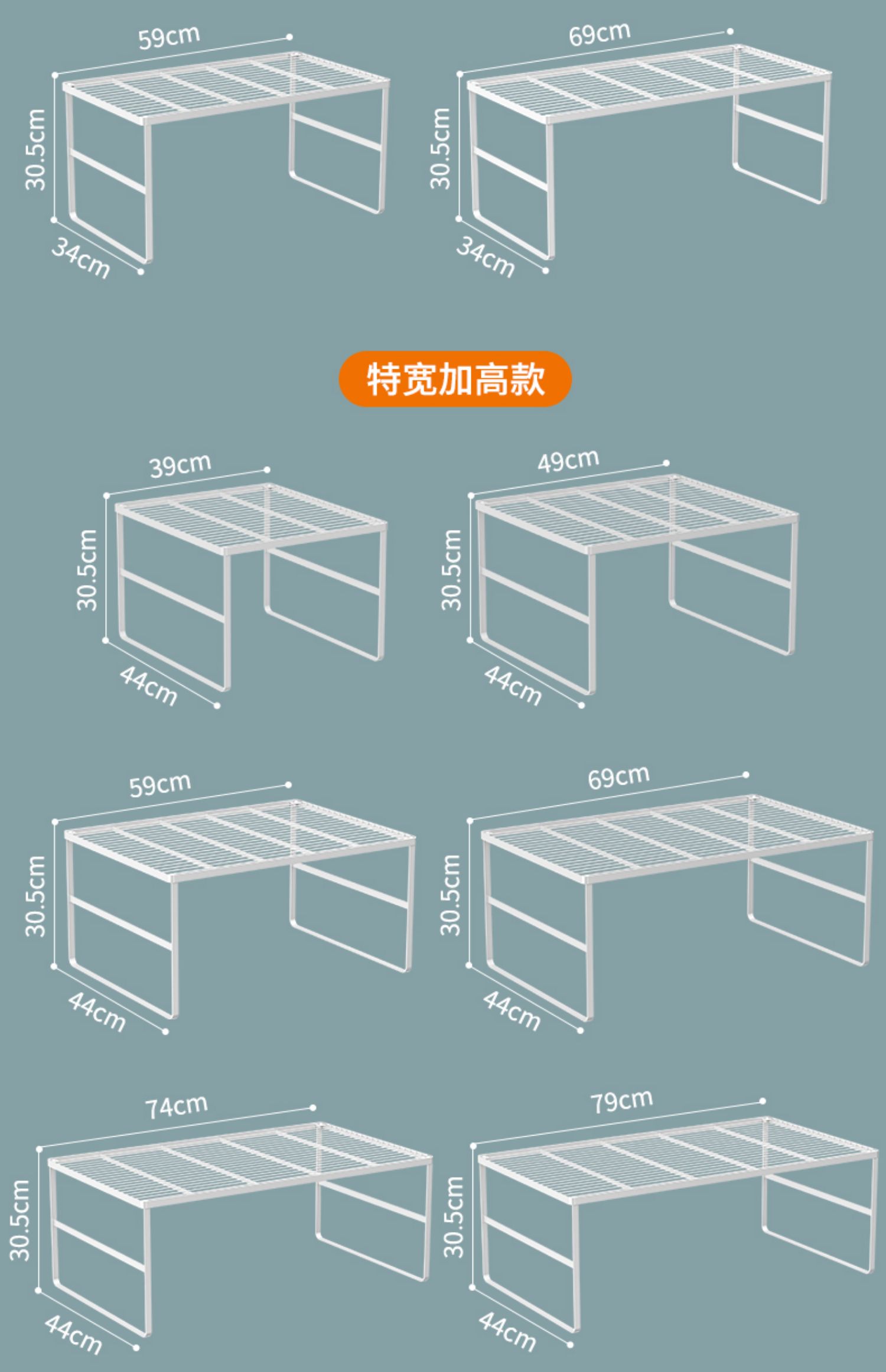 59cm
30.5cm
34cm

69cm
30.5cm
34cm

特宽加高款

39cm
30.5cm
44cm

49cm
30.5cm
44cm

59cm
30.5cm
44cm

69cm
30.5cm
44cm

74cm
30.5cm
44cm

79cm
30.5cm
44cm