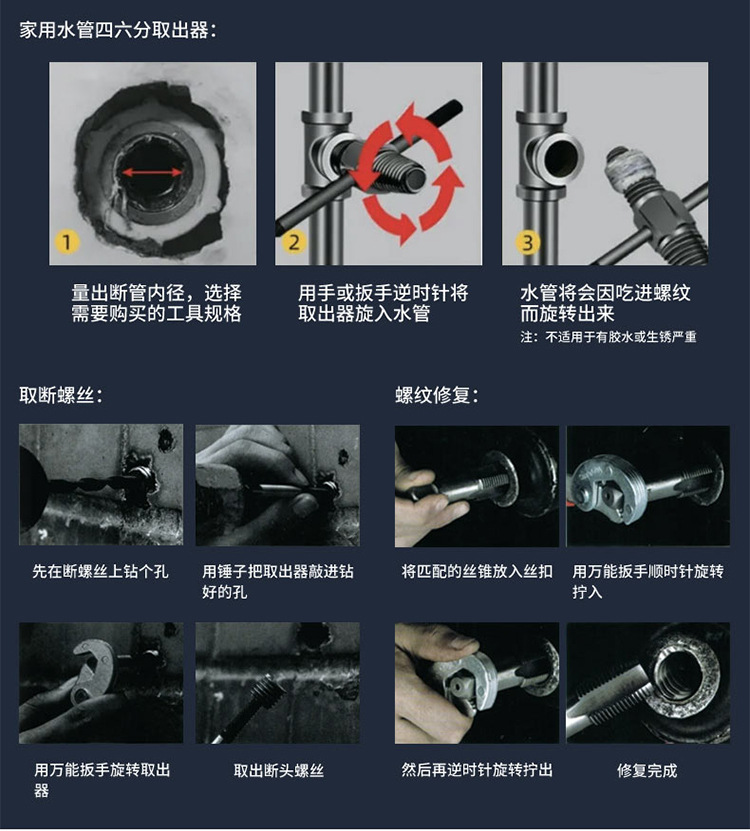 家用水管四六分取出器：

1
量出断管内径，选择需要购买的工具规格

2
用手或扳手逆时针将取出器旋入水管

3
水管将会因吃进螺纹而旋转出来
注：不适用于有胶水或生锈严重

取断螺丝：

先在断螺丝上钻个孔

用锤子把取出器敲进钻好的孔

用万能扳手旋转取出器

取出断头螺丝

螺纹修复：

将匹配的丝锥放入丝扣

用万能扳手顺时针旋转拧入

然后再逆时针旋转拧出

修复完成