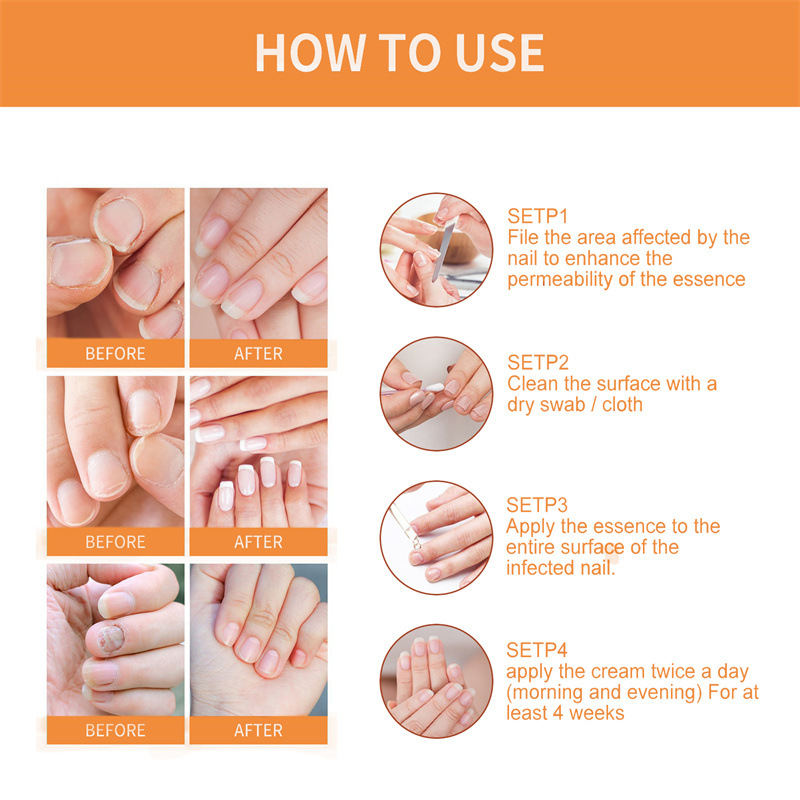 HOW TO USE

BEFORE

AFTER

BEFORE

AFTER

BEFORE

AFTER

SETP1
File the area affected by the nail to enhance the permeability of the essence

SETP2
Clean the surface with a dry swab / cloth

SETP3
Apply the essence to the entire surface of the infected nail.

SETP4
apply the cream twice a day (morning and evening) For at least 4 weeks