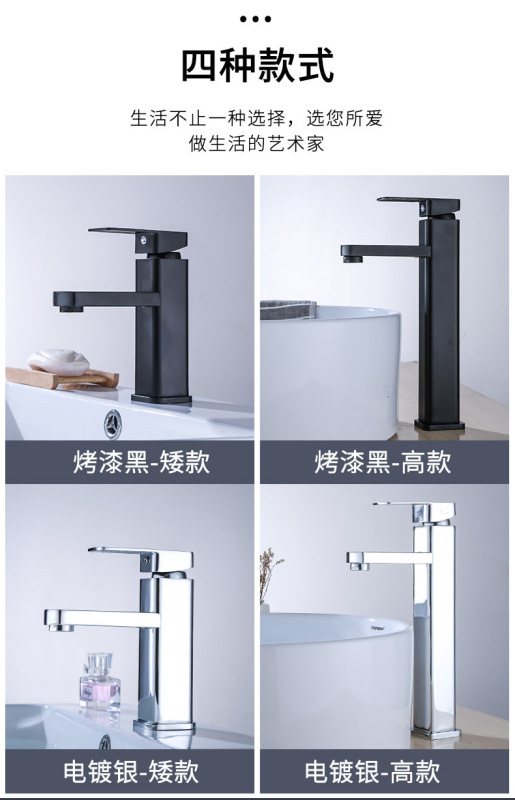 四种款式

生活不止一种选择，选您所爱
做生活的艺术家

烤漆黑-矮款

烤漆黑-高款

电镀银-矮款

电镀银-高款