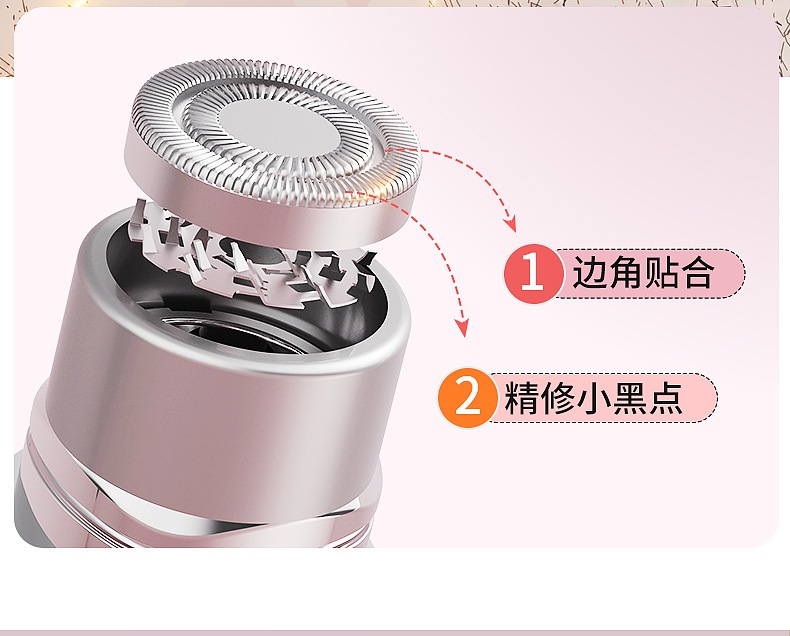 1 边角贴合

2 精修小黑点