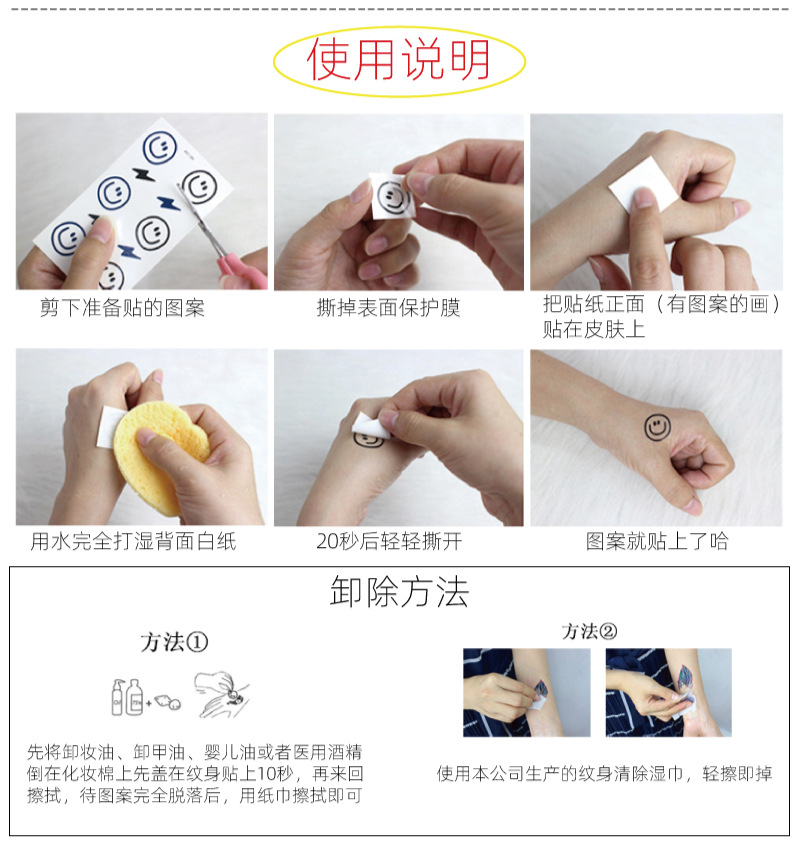 使用说明

剪下准备贴的图案

撕掉表面保护膜

把贴纸正面（有图案的画）贴在皮肤上

用水完全打湿背面白纸

20秒后轻轻撕开

图案就贴上了哈

卸除方法

方法①

先将卸妆油、卸甲油、婴儿油或者医用酒精倒在化妆棉上先盖在纹身贴上10秒，再来回擦拭，待图案完全脱落后，用纸巾擦拭即可

方法②

使用本公司生产的纹身清除湿巾，轻擦即掉