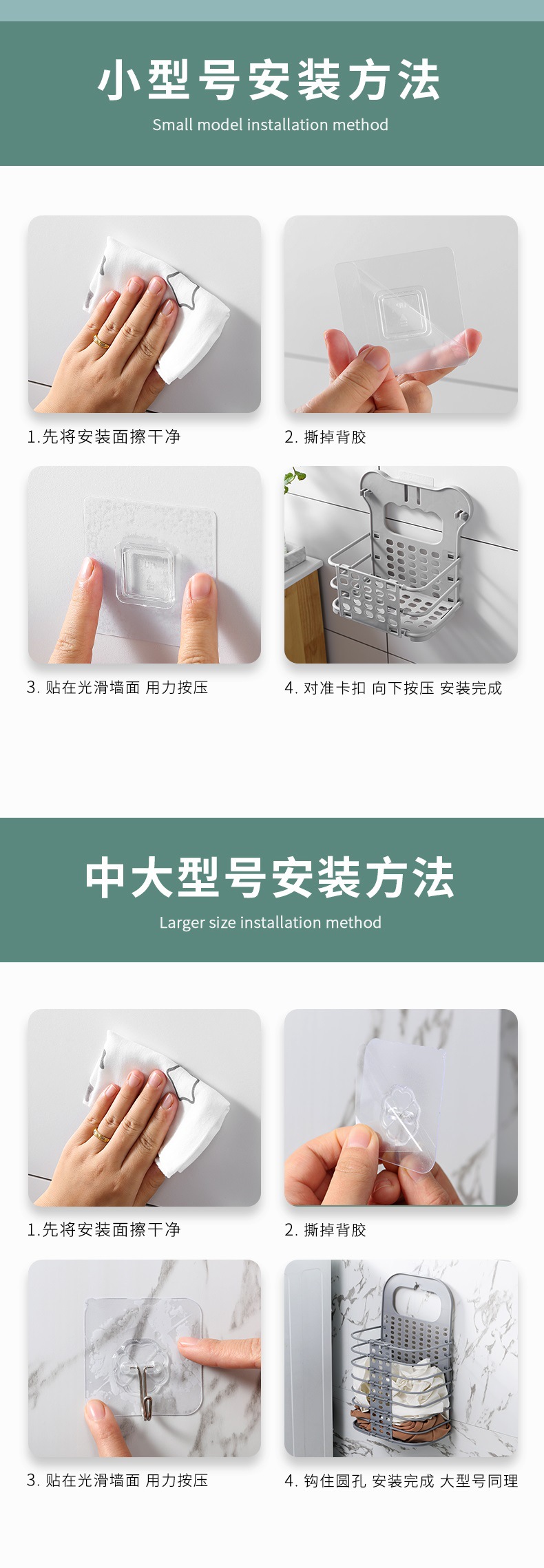 小型号安装方法

Small model installation method

1.先将安装面擦干净

2. 撕掉背胶

3. 贴在光滑墙面 用力按压

4. 对准卡扣 向下按压 安装完成

中大型号安装方法

Larger size installation method

1.先将安装面擦干净

2. 撕掉背胶

3. 贴在光滑墙面 用力按压

4. 钩住圆孔 安装完成 大型号同理