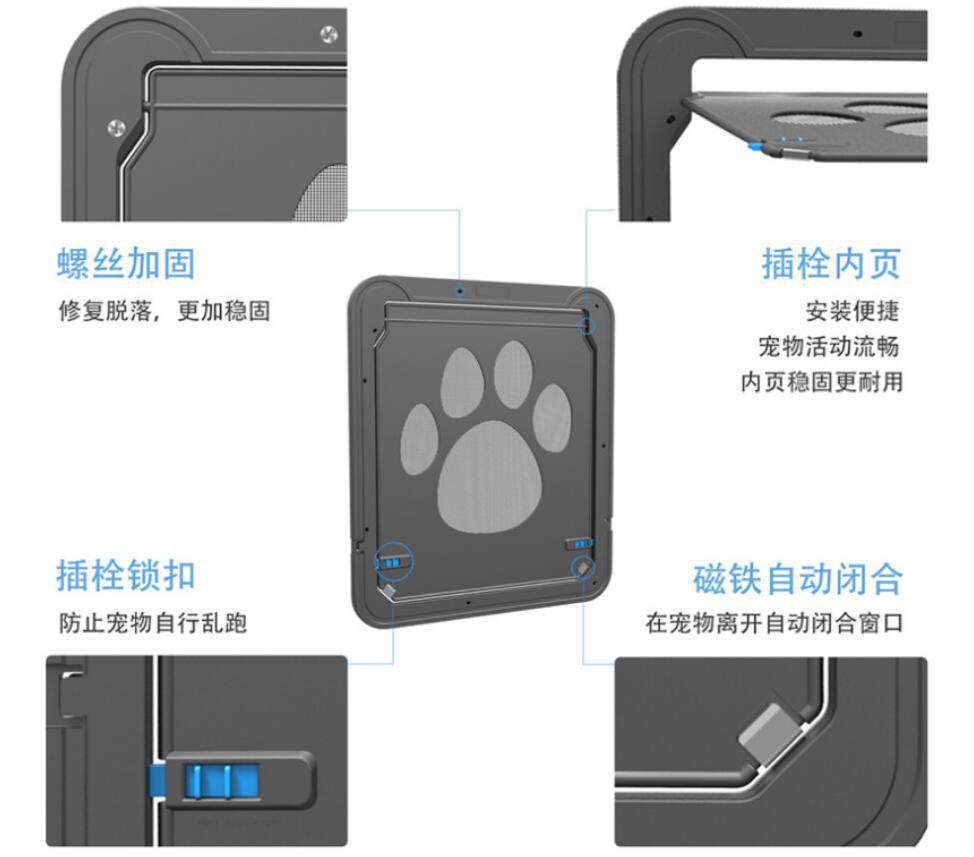 螺丝加固
修复脱落，更加稳固

插栓内页
安装便捷
宠物活动流畅
内页稳固更耐用

插栓锁扣
防止宠物自行乱跑

磁铁自动闭合
在宠物离开自动闭合窗口