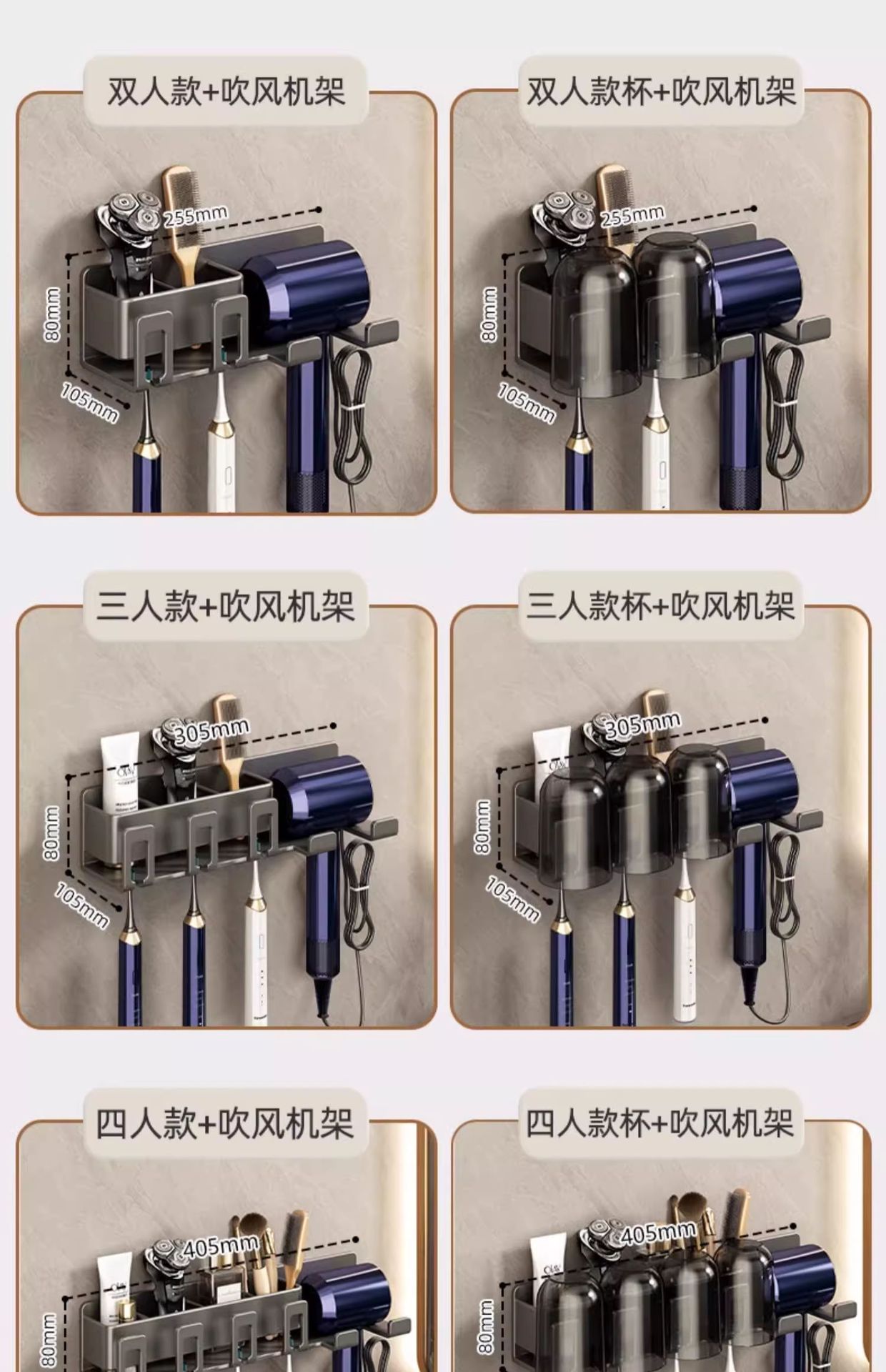 双人款+吹风机架

255mm
80mm
105mm

双人款杯+吹风机架

255mm
80mm
105mm

三人款+吹风机架

305mm
80mm
105mm

三人款杯+吹风机架

305mm
80mm
105mm

四人款+吹风机架

405mm
80mm

四人款杯+吹风机架

405mm
80mm