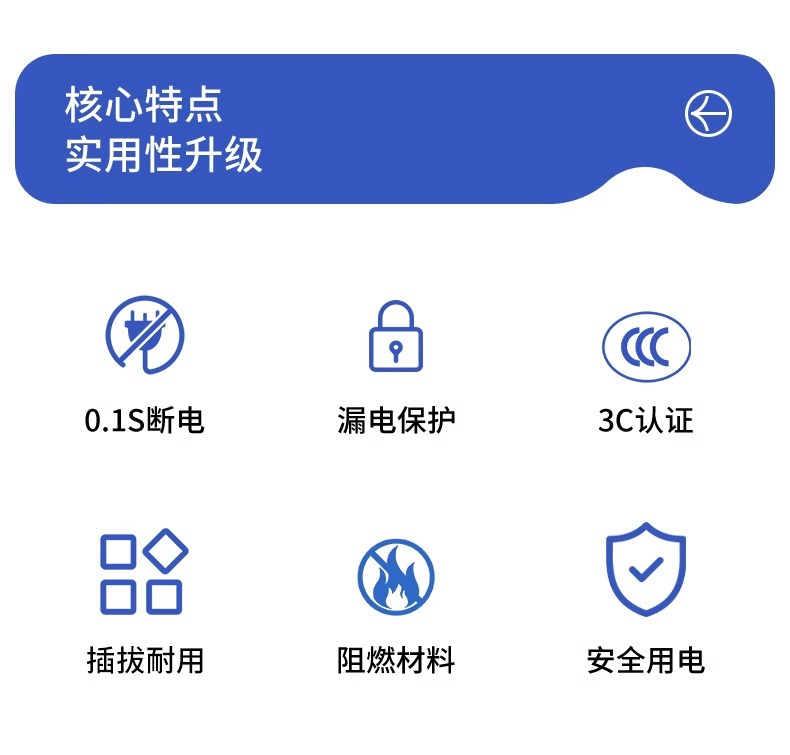 核心特点
实用性升级

0.1S断电

漏电保护

3C认证

插拔耐用

阻燃材料

安全用电