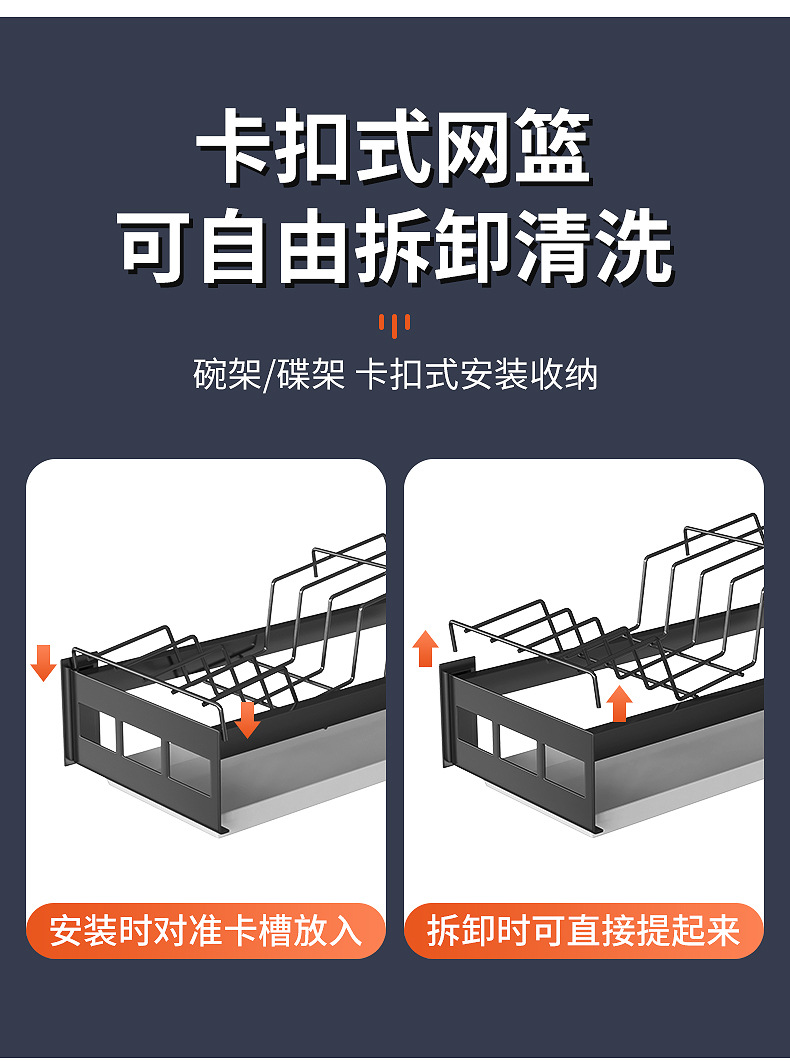 卡扣式网篮
可自由拆卸清洗

碗架/碟架 卡扣式安装收纳

安装时对准卡槽放入

拆卸时可直接提起来