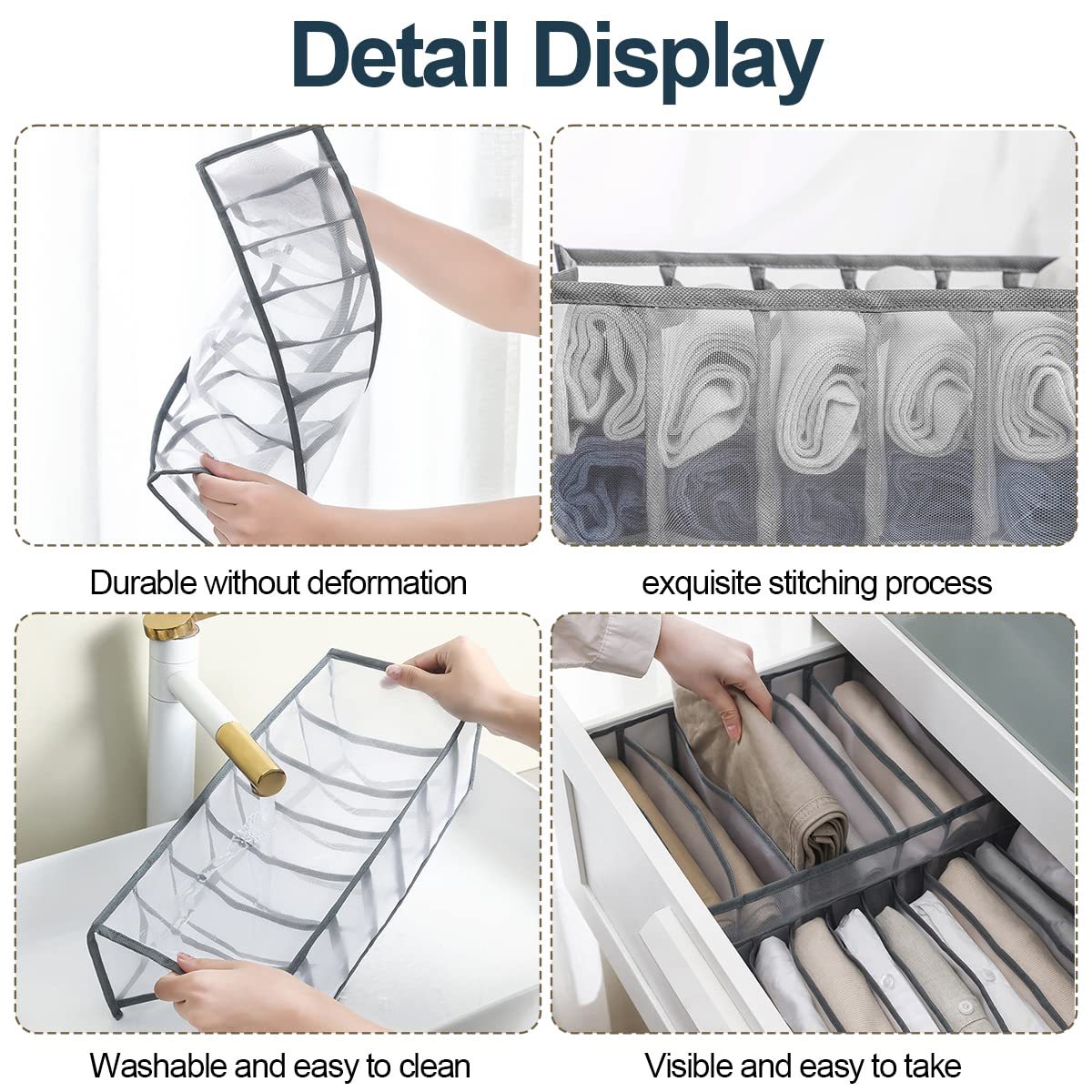 Detail Display

Durable without deformation

exquisite stitching process

Washable and easy to clean

Visible and easy to take