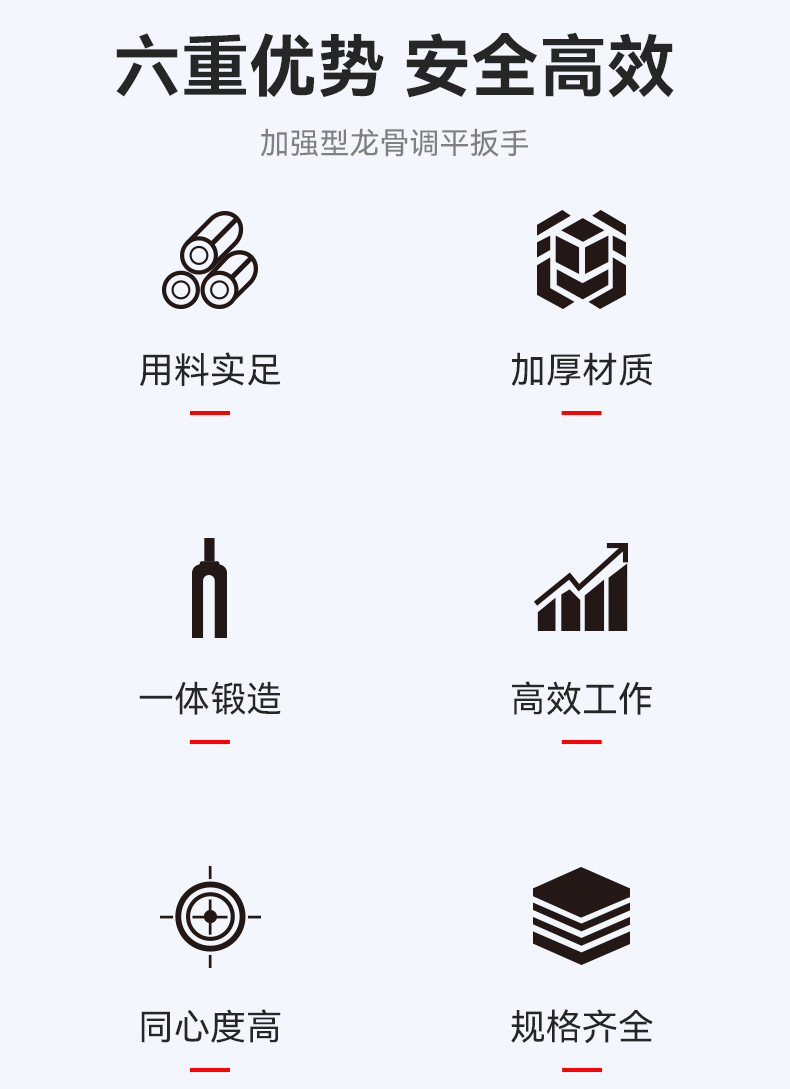 六重优势 安全高效

加强型龙骨调平扳手

用料实足

加厚材质

一体锻造

高效工作

同心度高

规格齐全