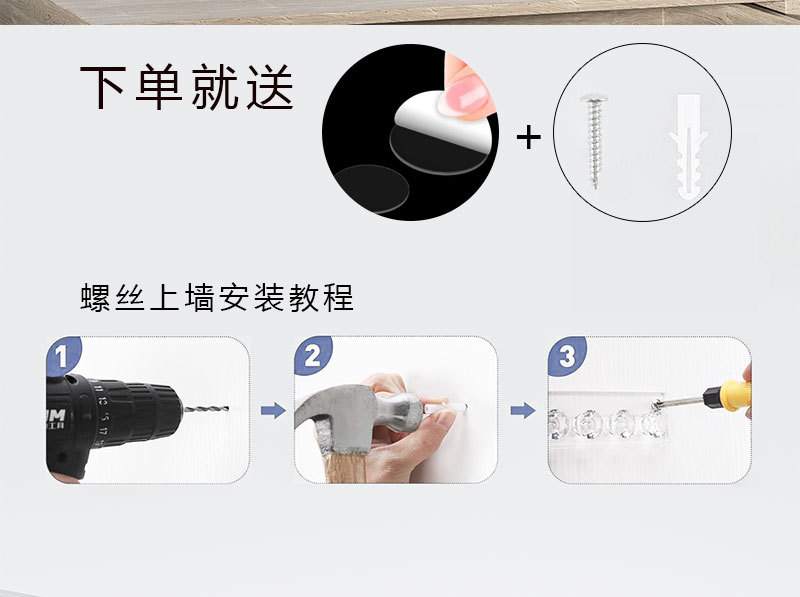 下单就送

+

螺丝上墙安装教程

1

2

3