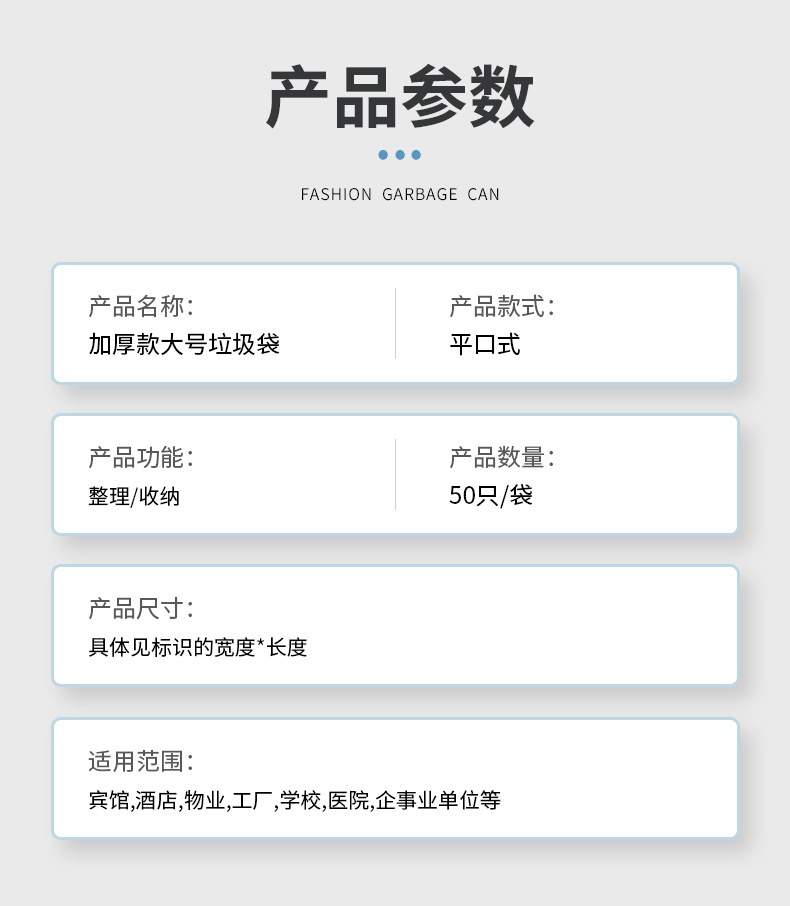 产品参数

FASHION GARBAGE CAN

产品名称:
加厚款大号垃圾袋

产品款式:
平口式

产品功能:
整理/收纳

产品数量:
50只/袋

产品尺寸:
具体见标识的宽度*长度

适用范围:
宾馆,酒店,物业,工厂,学校,医院,企事业单位等