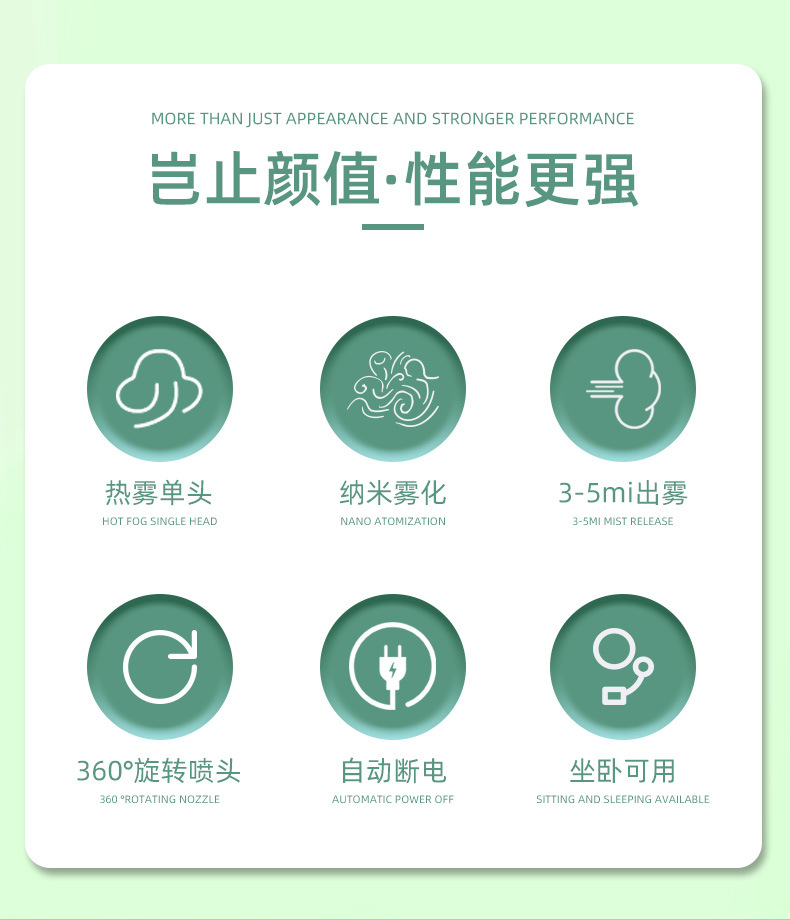 MORE THAN JUST APPEARANCE AND STRONGER PERFORMANCE

岂止颜值·性能更强

热雾单头
HOT FOG SINGLE HEAD

纳米雾化
NANO ATOMIZATION

3-5mi出雾
3-5MI MIST RELEASE

360°旋转喷头
360 °ROTATING NOZZLE

自动断电
AUTOMATIC POWER OFF

坐卧可用
SITTING AND SLEEPING AVAILABLE