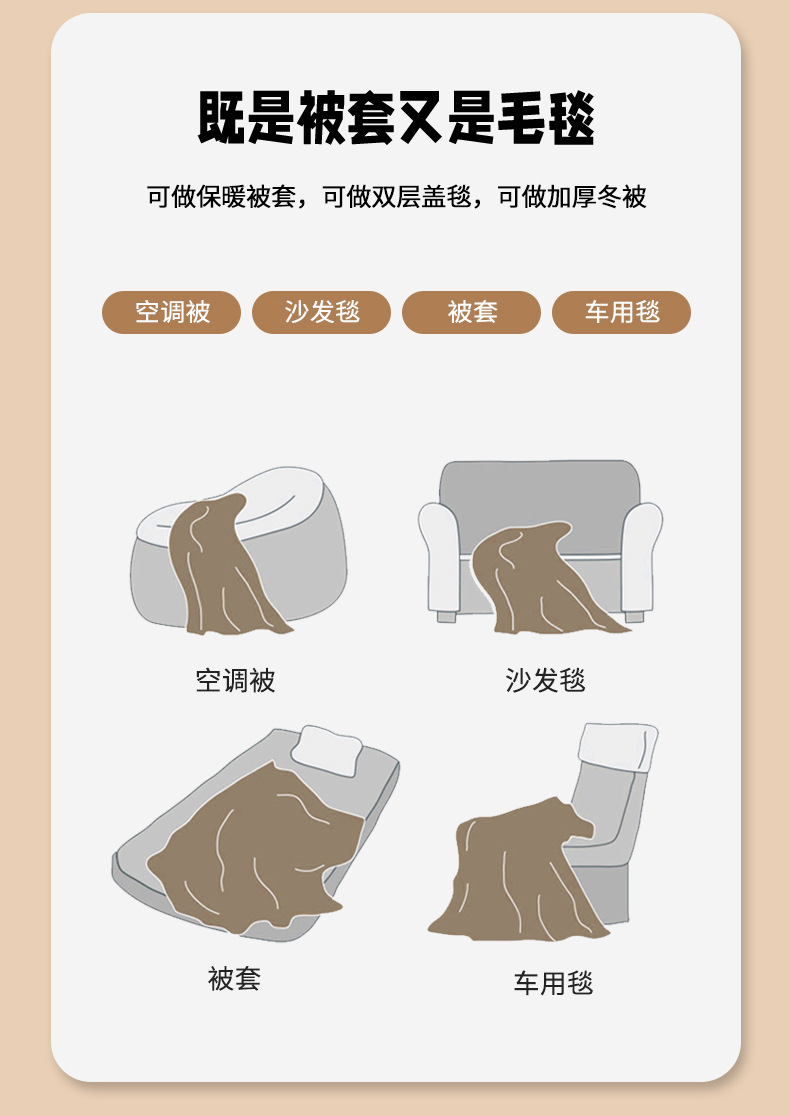 既是被套又是毛毯

可做保暖被套，可做双层盖毯，可做加厚冬被

空调被 沙发毯 被套 车用毯

空调被

沙发毯

被套

车用毯