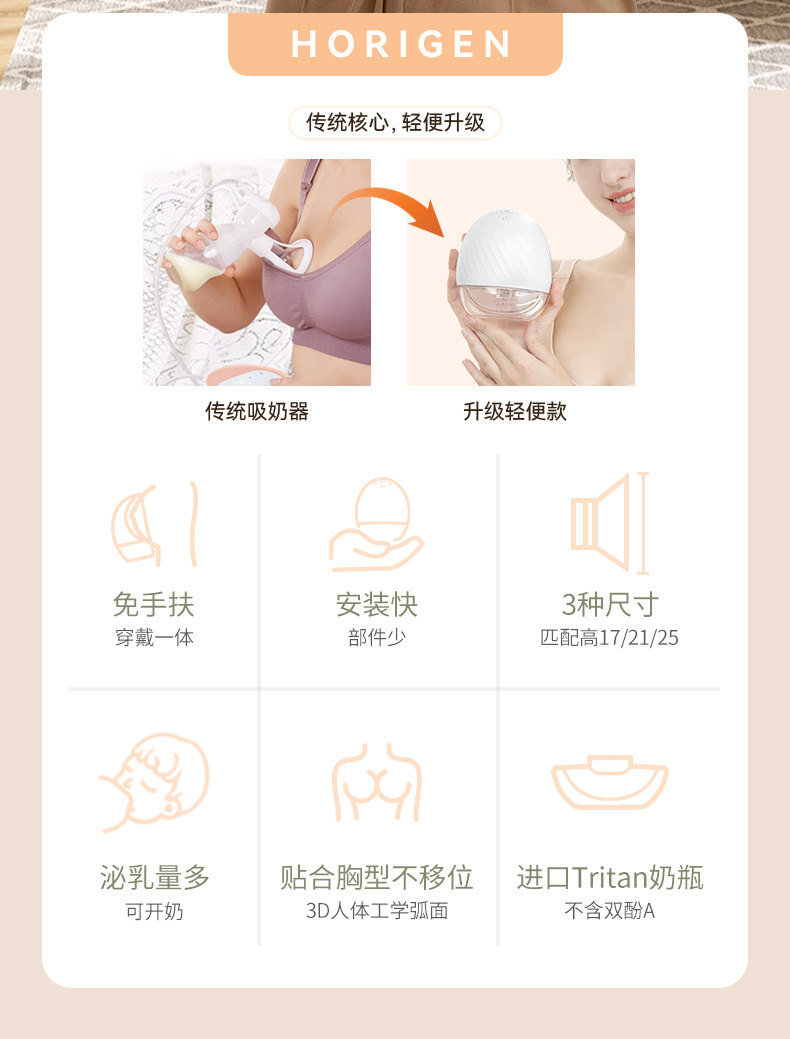 HORIGEN

传统核心, 轻便升级

传统吸奶器

升级轻便款

免手扶
穿戴一体

安装快
部件少

3种尺寸
匹配高17/21/25

泌乳量多
可开奶

贴合胸型不移位
3D人体工学弧面

进口Tritan奶瓶
不含双酚A