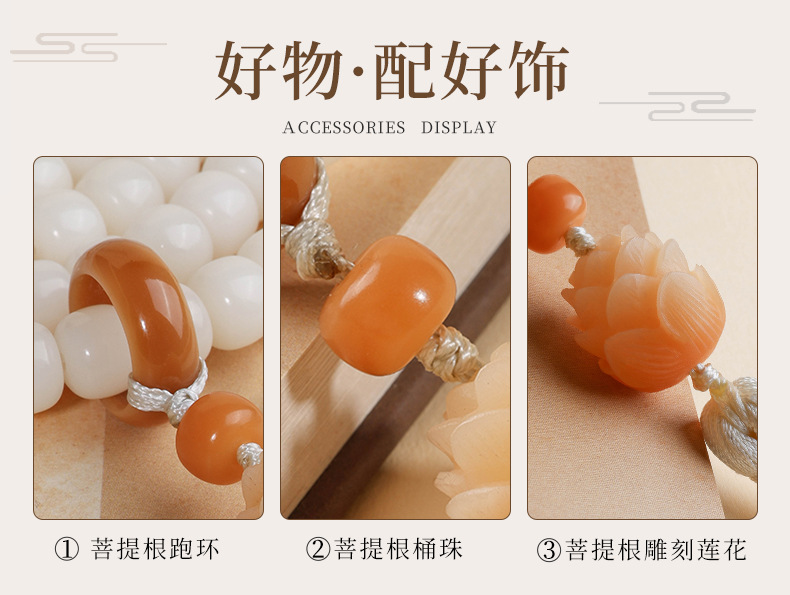 好物·配好饰

ACCESSORIES DISPLAY

① 菩提根跑环

②菩提根桶珠

③菩提根雕刻莲花