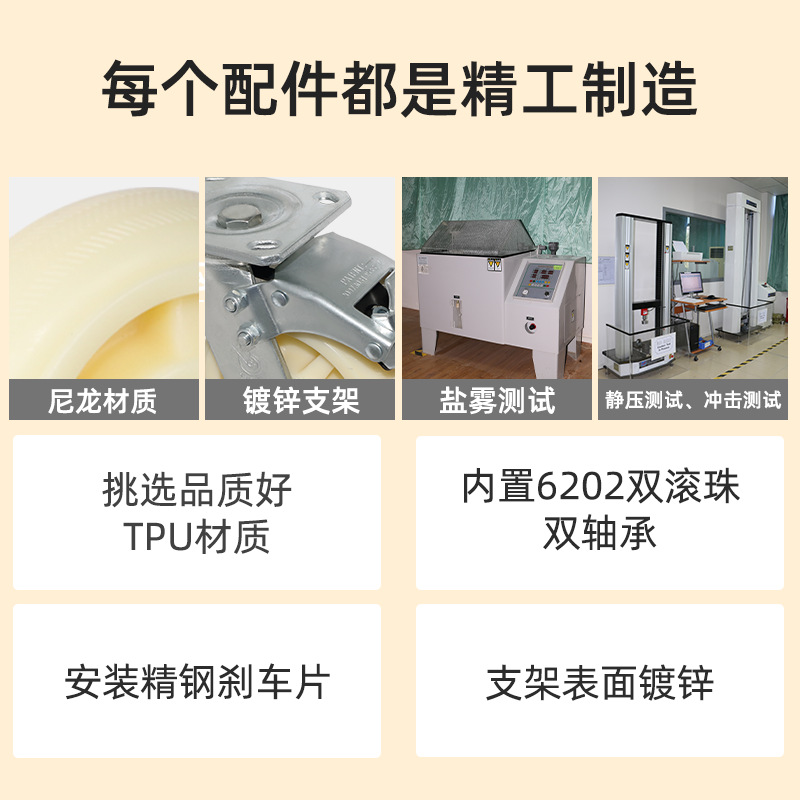 每个配件都是精工制造

尼龙材质

镀锌支架

盐雾测试

静压测试、冲击测试

挑选品质好
TPU材质

内置6202双滚珠
双轴承

安装精钢刹车片

支架表面镀锌