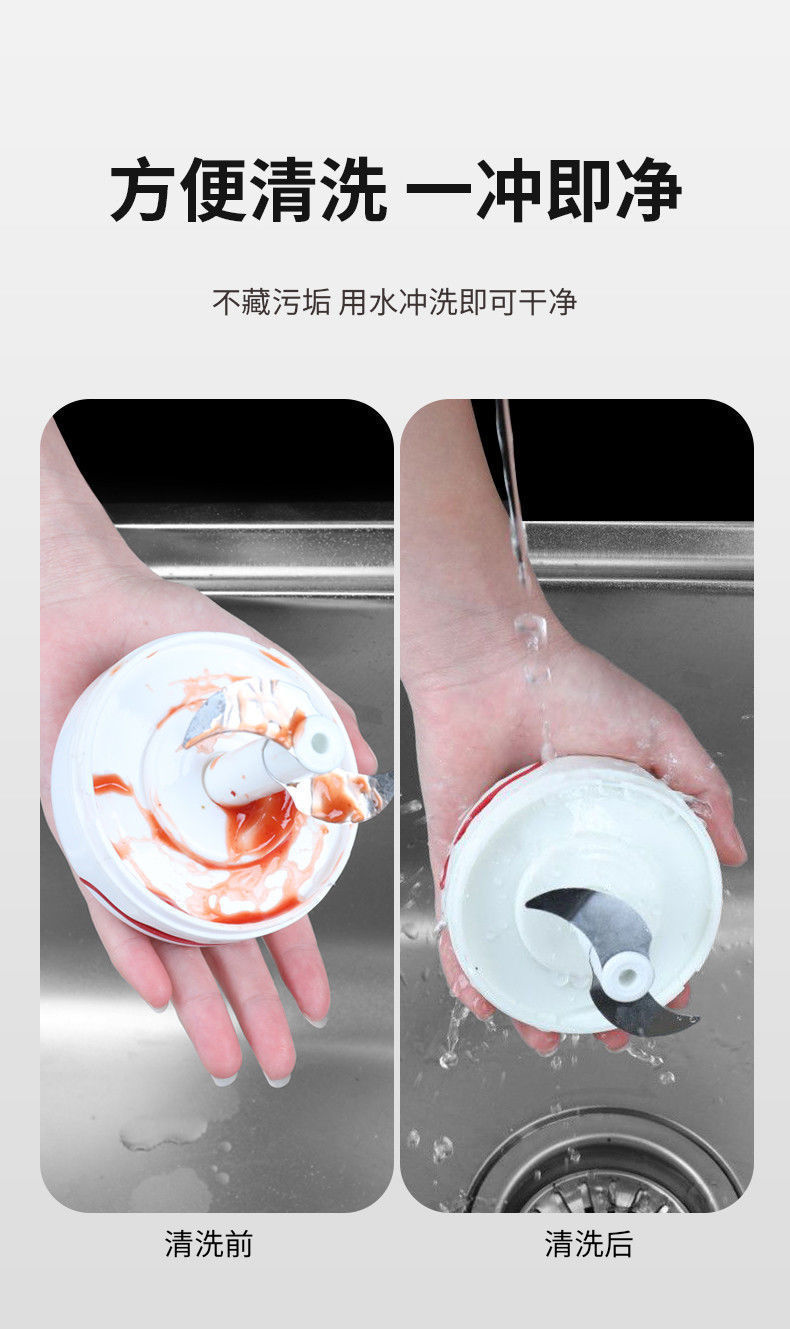 方便清洗 一冲即净

不藏污垢 用水冲洗即可干净

清洗前

清洗后