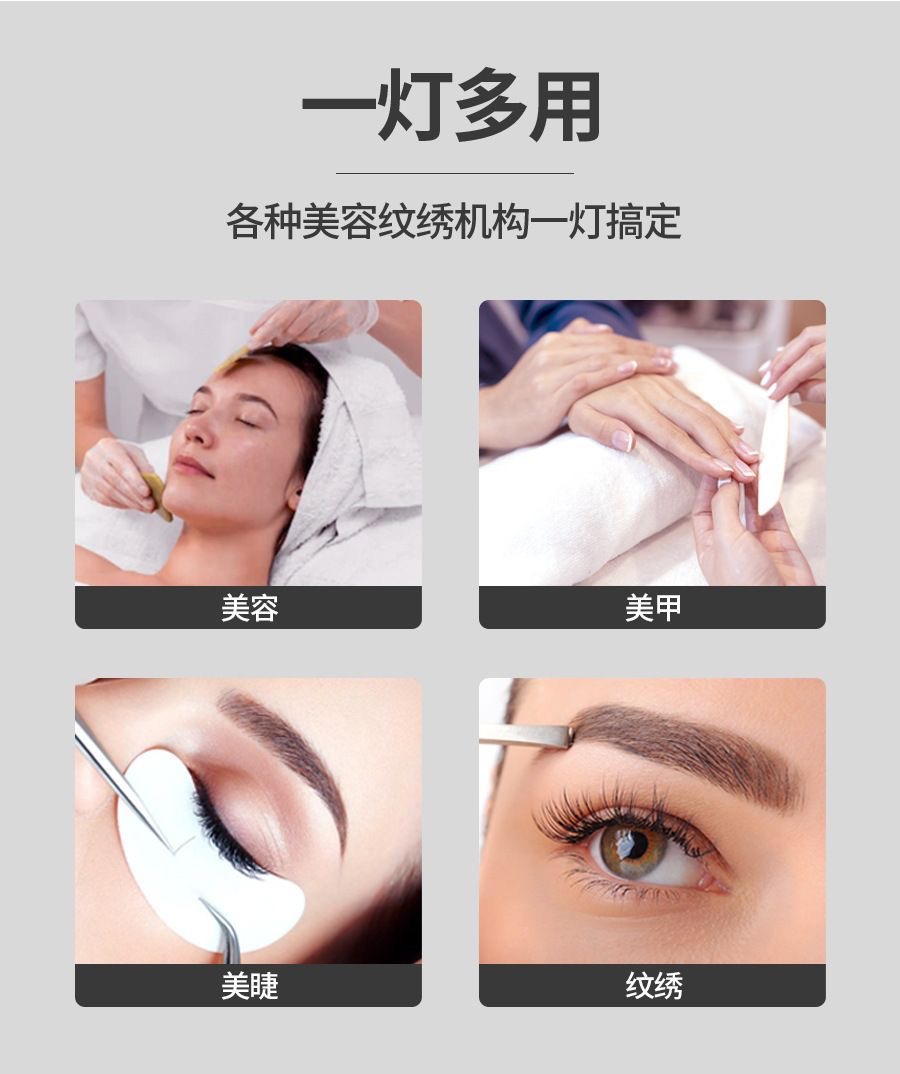 一灯多用

各种美容纹绣机构一灯搞定

美容

美甲

美睫

纹绣