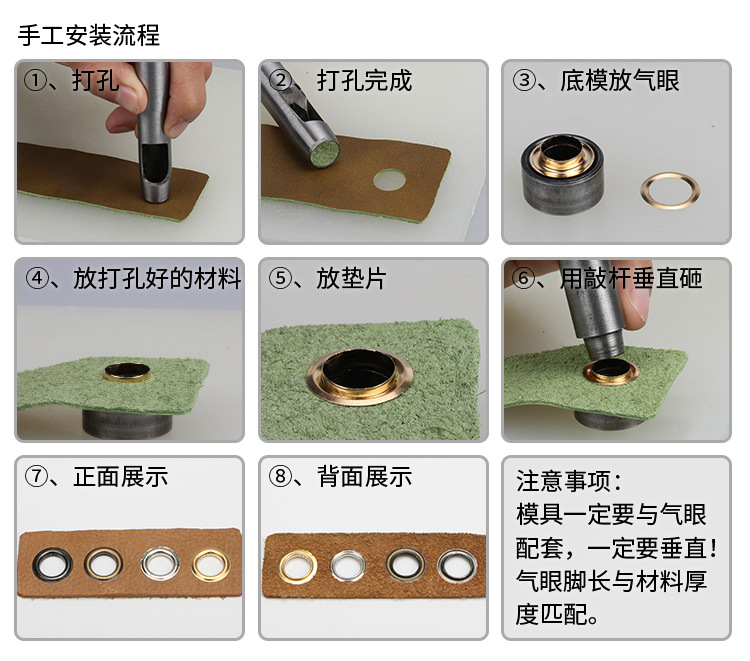 手工安装流程

①、打孔

②、打孔完成

③、底模放气眼

④、放打孔好的材料

⑤、放垫片

⑥、用敲杆垂直砸

⑦、正面展示

⑧、背面展示

注意事项：
模具一定要与气眼配套，一定要垂直！气眼脚长与材料厚度匹配。