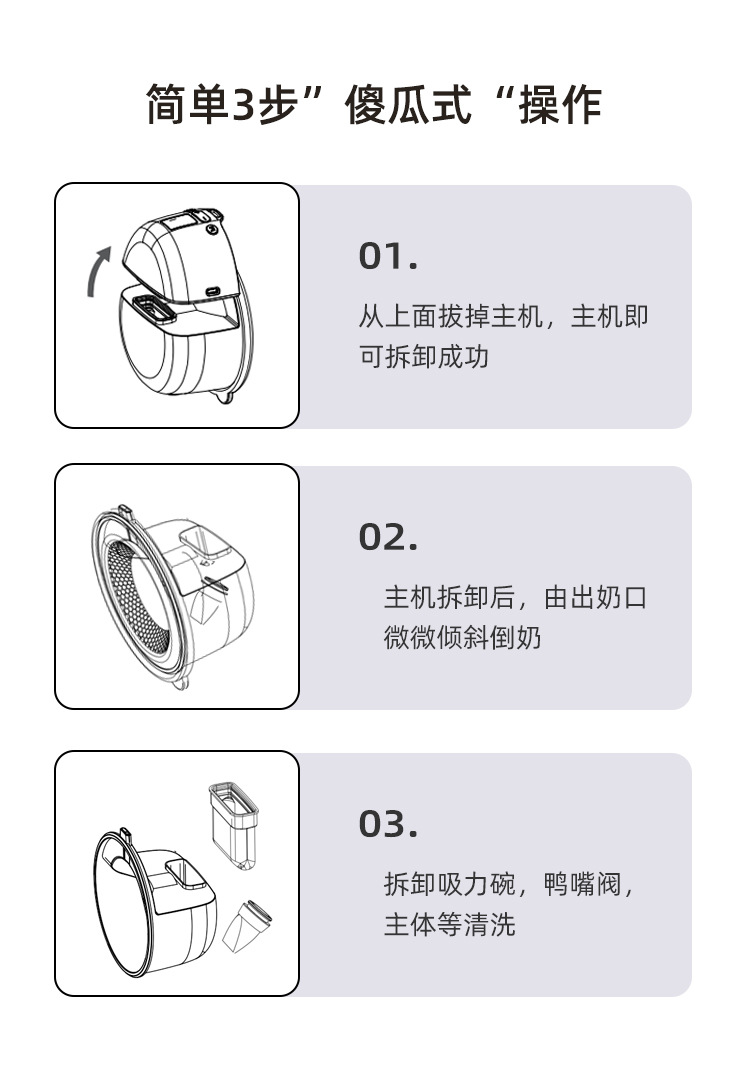 简单3步”傻瓜式“操作

01.

从上面拔掉主机，主机即可拆卸成功

02.

主机拆卸后，由出奶口微微倾斜倒奶

03.

拆卸吸力碗，鸭嘴阀，主体等清洗