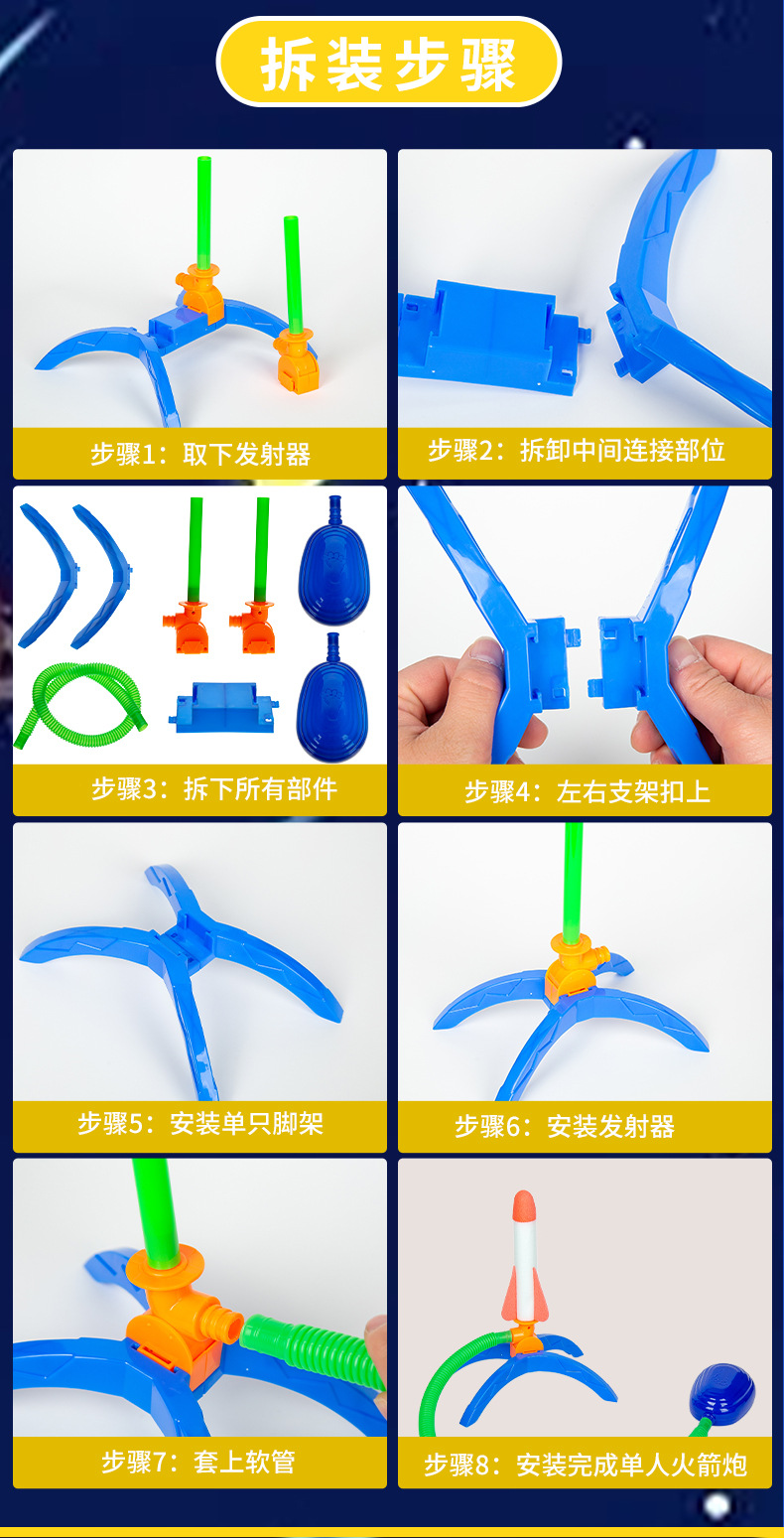 拆装步骤

步骤1：取下发射器

步骤2：拆卸中间连接部位

步骤3：拆下所有部件

步骤4：左右支架扣上

步骤5：安装单只脚架

步骤6：安装发射器

步骤7：套上软管

步骤8：安装完成单人火箭炮