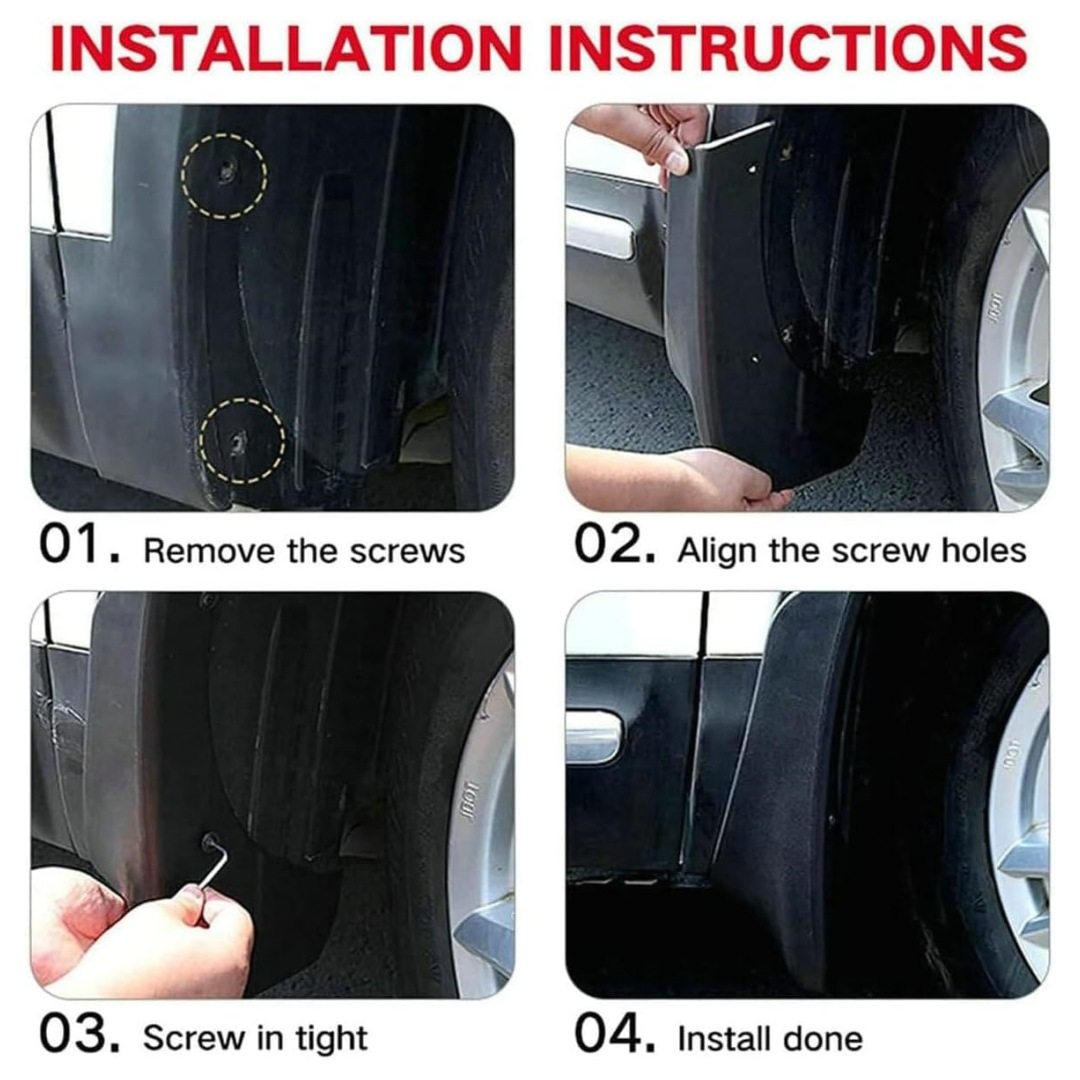 INSTALLATION INSTRUCTIONS

01. Remove the screws

02. Align the screw holes

03. Screw in tight

04. Install done