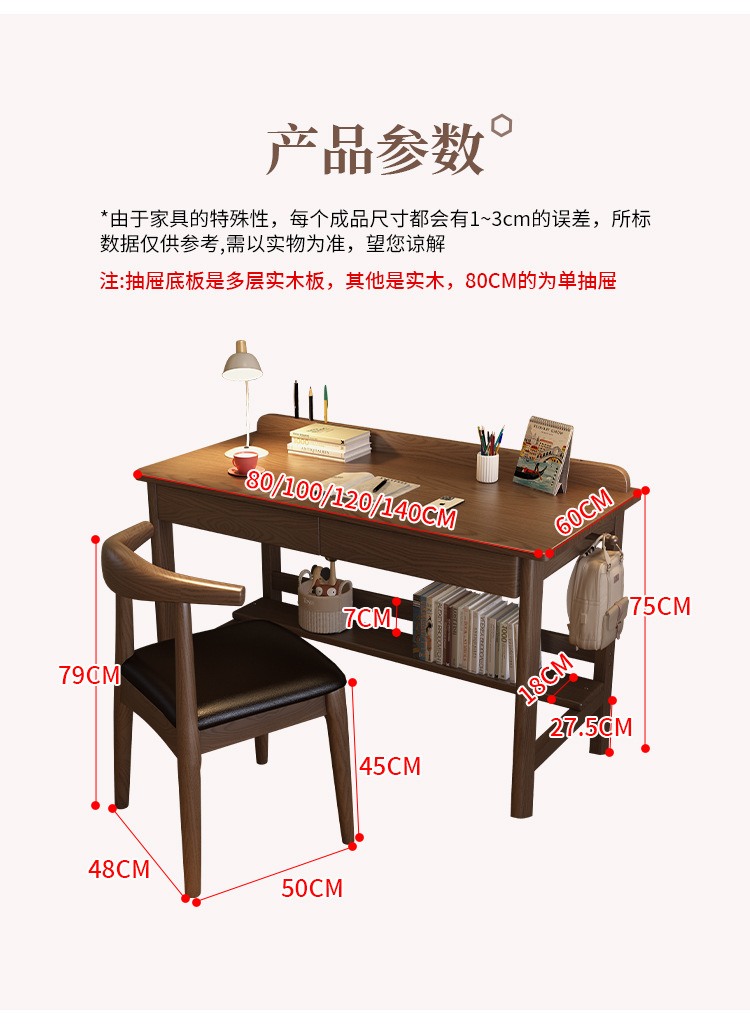 产品参数

*由于家具的特殊性，每个成品尺寸都会有1~3cm的误差，所标数据仅供参考,需以实物为准，望您谅解

注:抽屉底板是多层实木板，其他是实木，80CM的为单抽屉

80/100/120/140CM
60CM
75CM
7CM
18CM
27.5CM
79CM
45CM
48CM
50CM