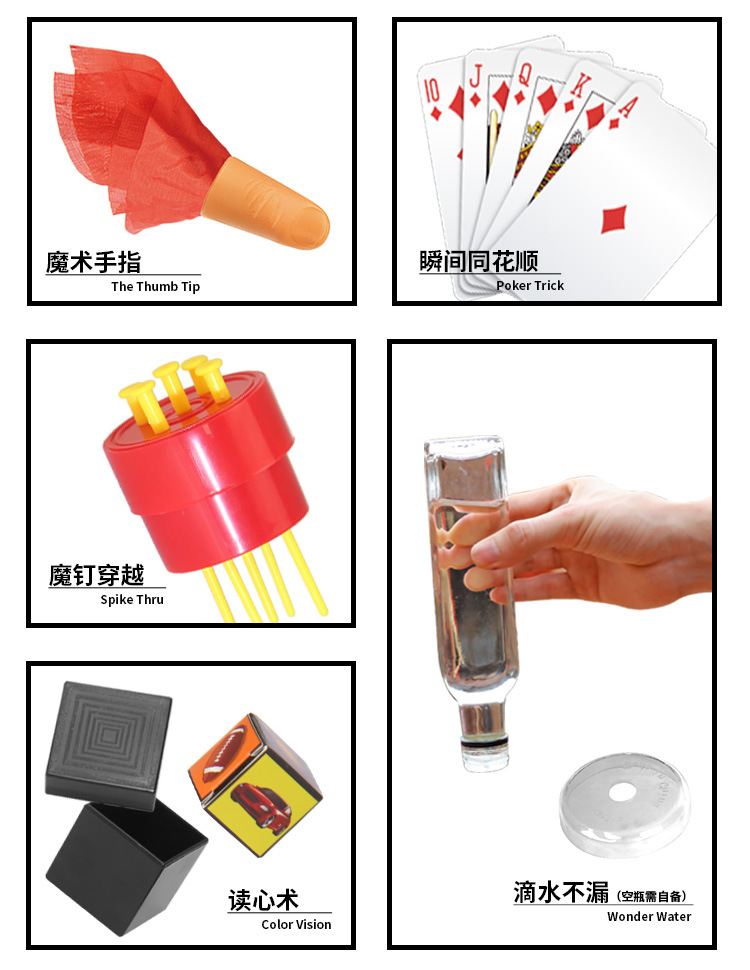 魔术手指
The Thumb Tip

10 J Q K A

瞬间同花顺
Poker Trick

魔钉穿越
Spike Thru

读心术
Color Vision

滴水不漏 (空瓶需自备)
Wonder Water