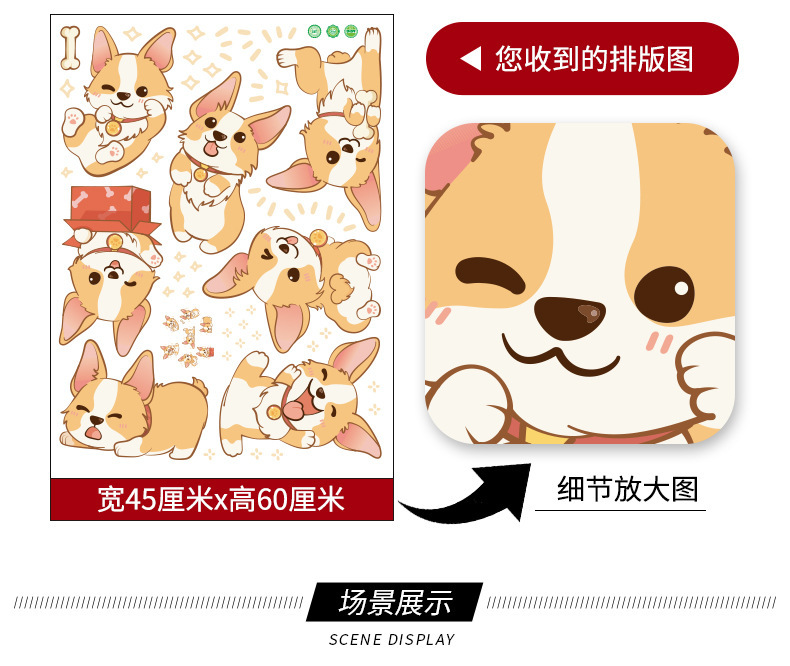 您收到的排版图

宽45厘米x高60厘米

细节放大图

场景展示

SCENE DISPLAY