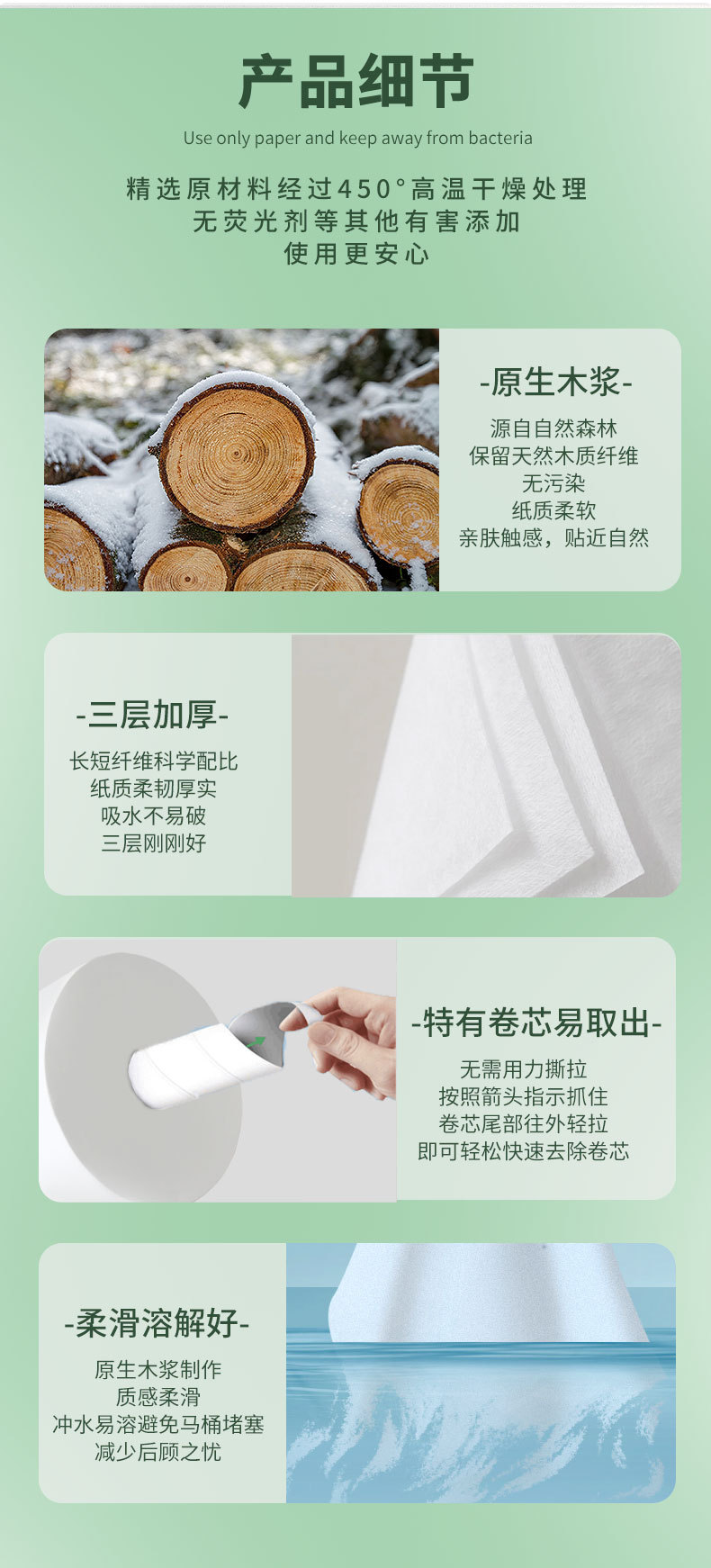 产品细节

Use only paper and keep away from bacteria

精选原材料经过450°高温干燥处理
无荧光剂等其他有害添加
使用更安心

-原生木浆-

源自自然森林
保留天然木质纤维
无污染
纸质柔软
亲肤触感，贴近自然

-三层加厚-

长短纤维科学配比
纸质柔韧厚实
吸水不易破
三层刚刚好

-特有卷芯易取出-

无需用力撕拉
按照箭头指示抓住
卷芯尾部往外轻拉
即可轻松快速去除卷芯

-柔滑溶解好-

原生木浆制作
质感柔滑
冲水易溶避免马桶堵塞
减少后顾之忧