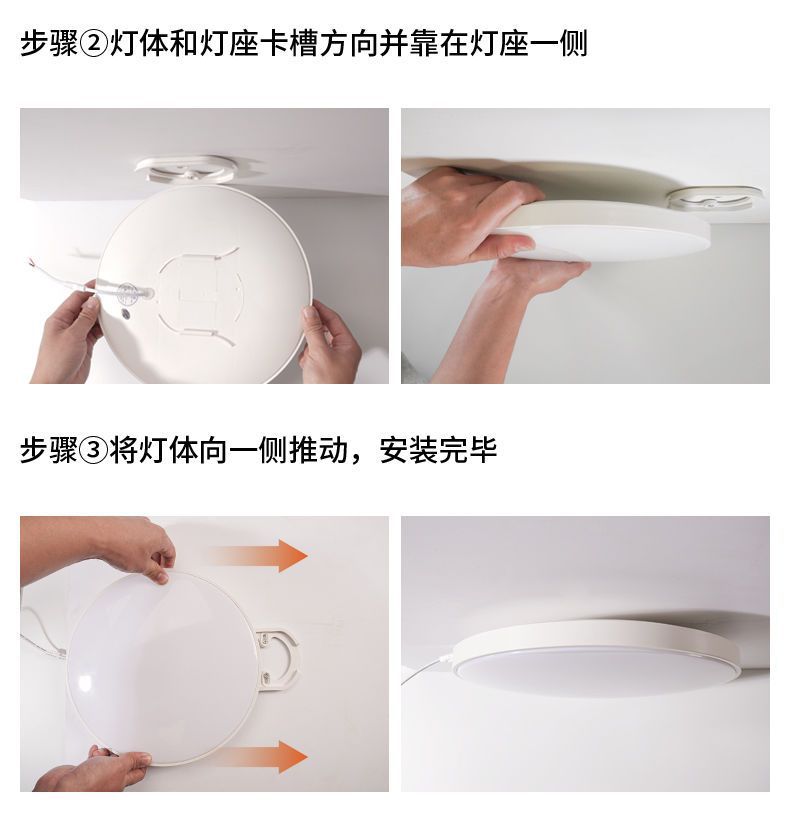 步骤②灯体和灯座卡槽方向并靠在灯座一侧

步骤③将灯体向一侧推动，安装完毕