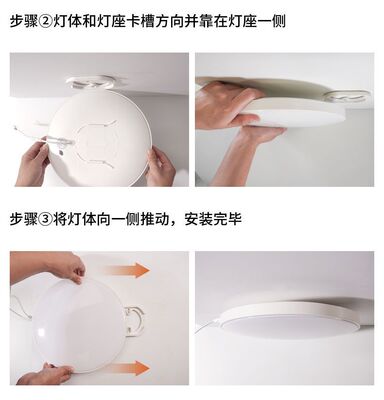 步骤②灯体和灯座卡槽方向并靠在灯座一侧

步骤③将灯体向一侧推动，安装完毕