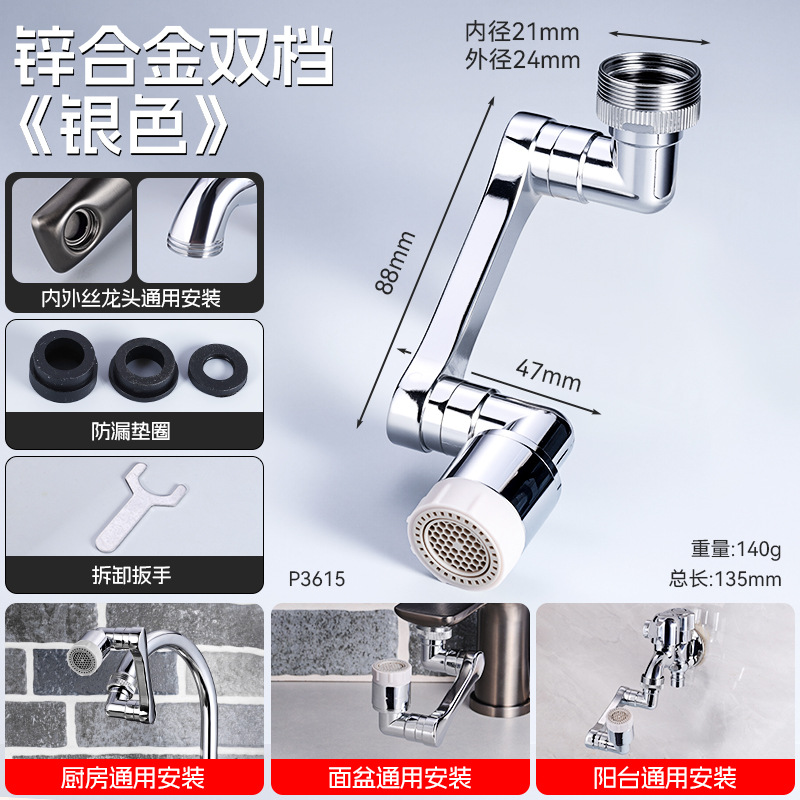 锌合金双档
《银色》

内径21mm
外径24mm

88mm

47mm

内外丝龙头通用安装

防漏垫圈

拆卸扳手

P3615

重量:140g
总长:135mm

厨房通用安装

面盆通用安装

阳台通用安装