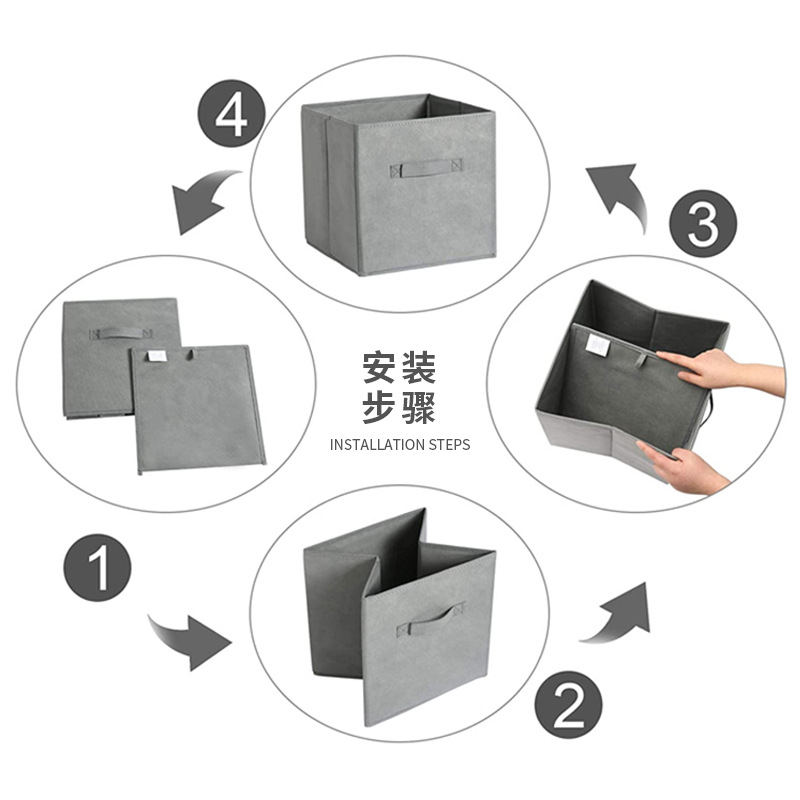 4

3

安装
步骤
INSTALLATION STEPS

1

2