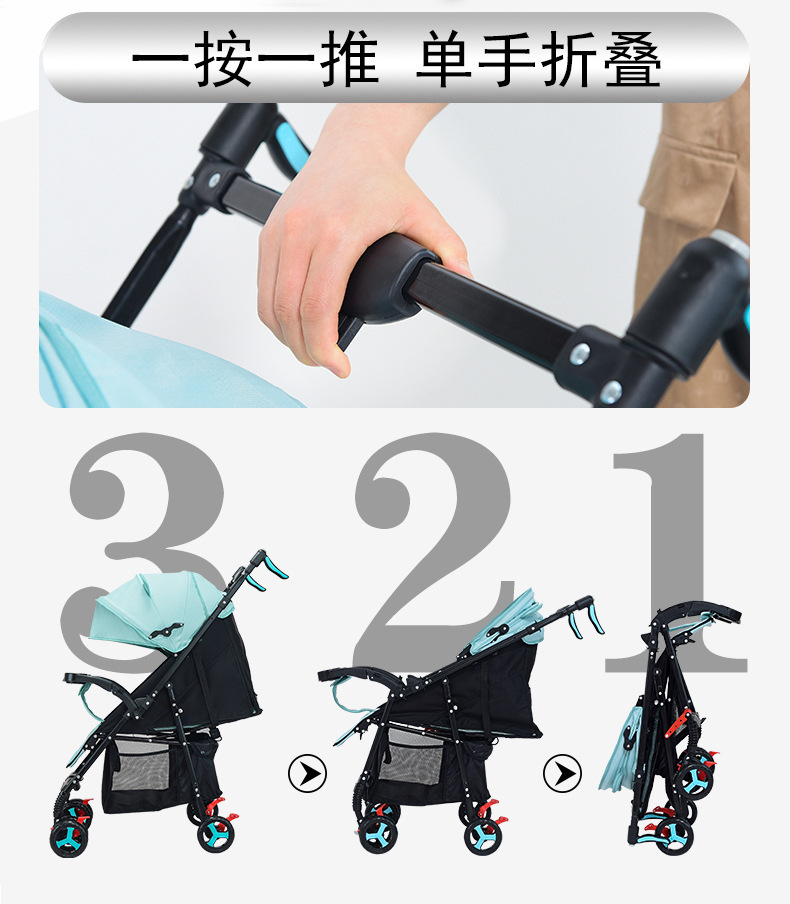 一按一推 单手折叠

3 2 1