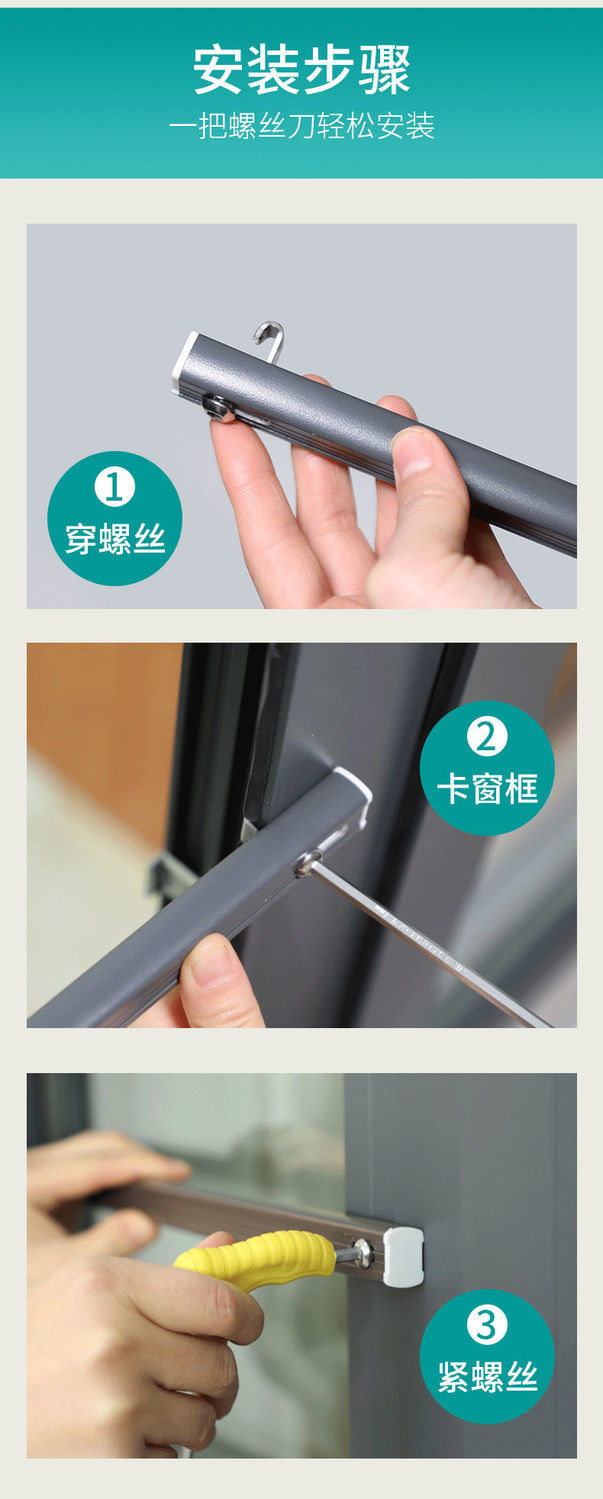 安装步骤
一把螺丝刀轻松安装

1
穿螺丝

2
卡窗框

3
紧螺丝