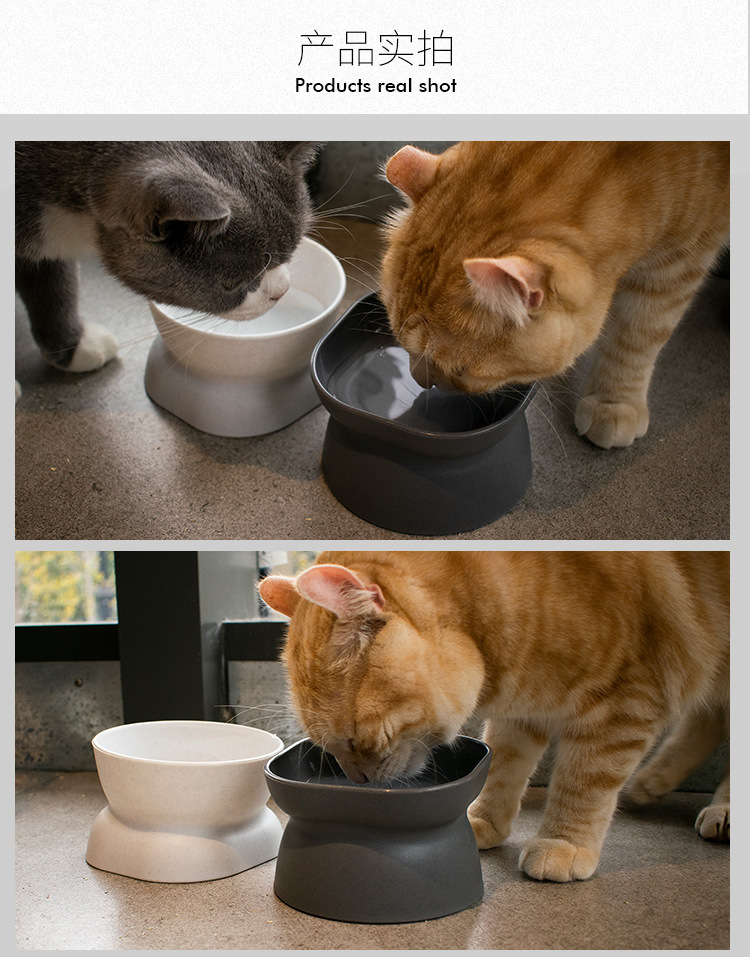 产品实拍
Products real shot