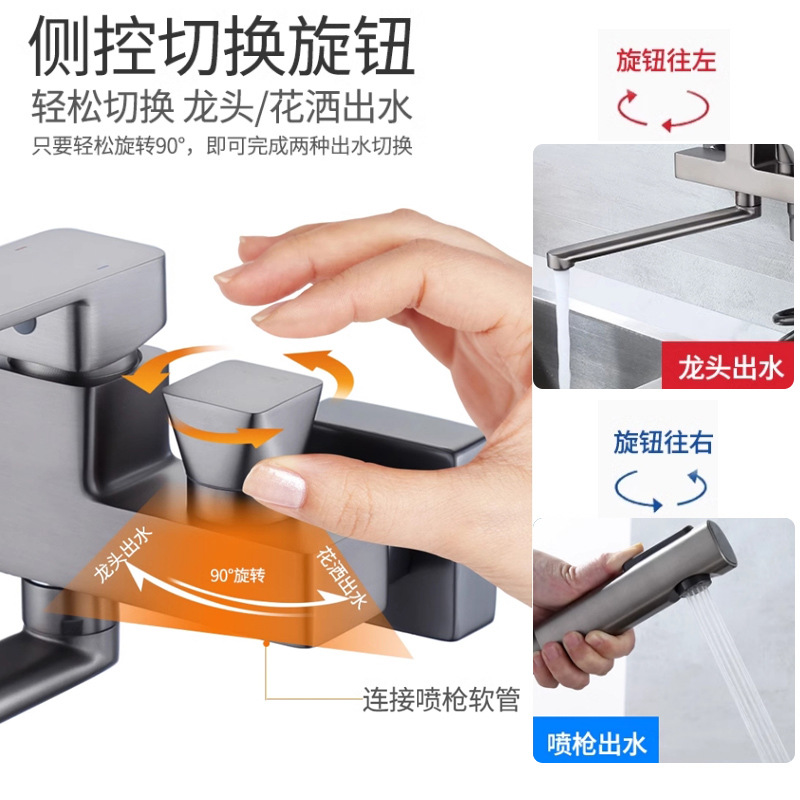 侧控切换旋钮

轻松切换 龙头/花洒出水

只要轻松旋转90°，即可完成两种出水切换

龙头出水

90°旋转

花洒出水

连接喷枪软管

旋钮往左

龙头出水

旋钮往右

喷枪出水