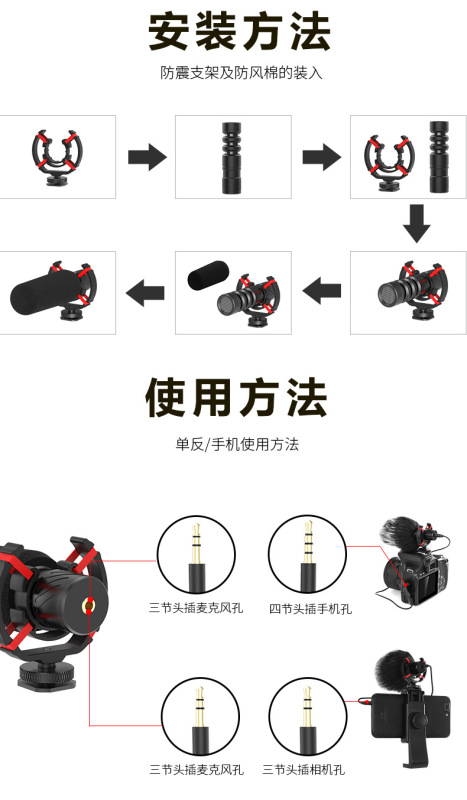 安装方法

防震支架及防风棉的装入

使用方法

单反/手机使用方法

三节头插麦克风孔

四节头插手机孔

三节头插麦克风孔

三节头插相机孔