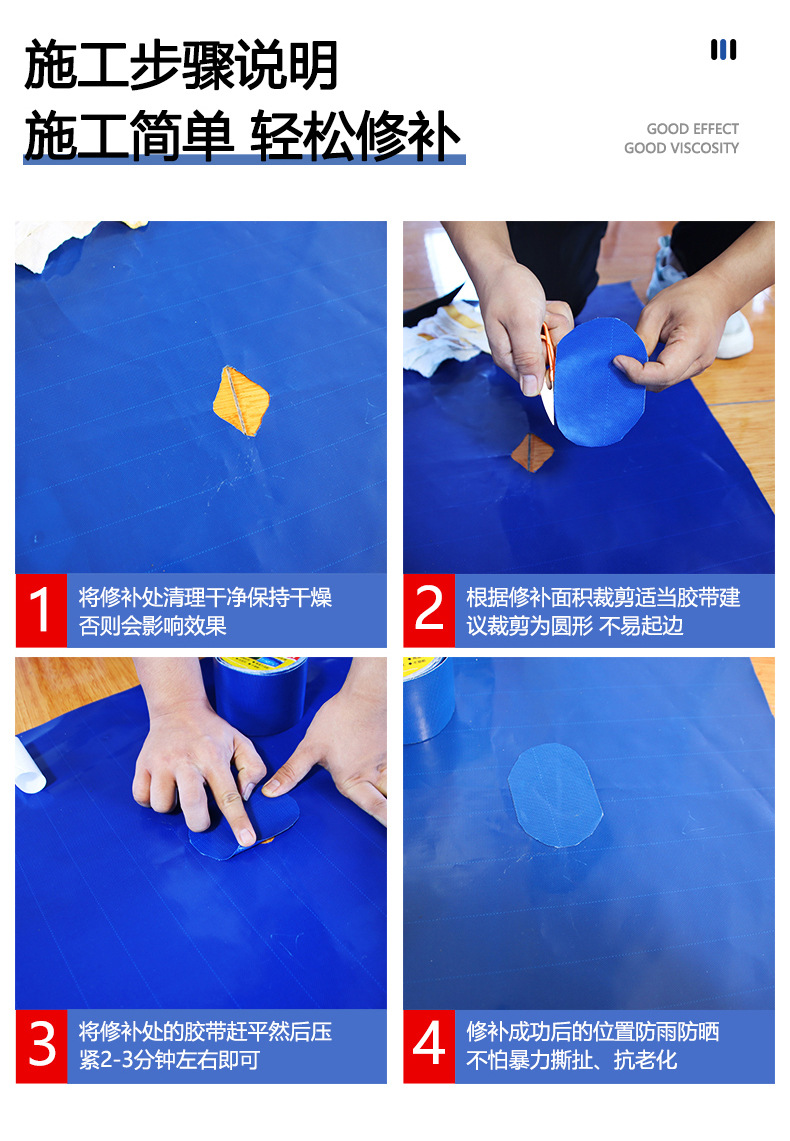 施工步骤说明
施工简单 轻松修补

GOOD EFFECT
GOOD VISCOSITY

1 将修补处清理干净保持干燥否则会影响效果

2 根据修补面积裁剪适当胶带建议裁剪为圆形 不易起边

3 将修补处的胶带赶平然后压紧2-3分钟左右即可

4 修补成功后的位置防雨防晒不怕暴力撕扯、抗老化