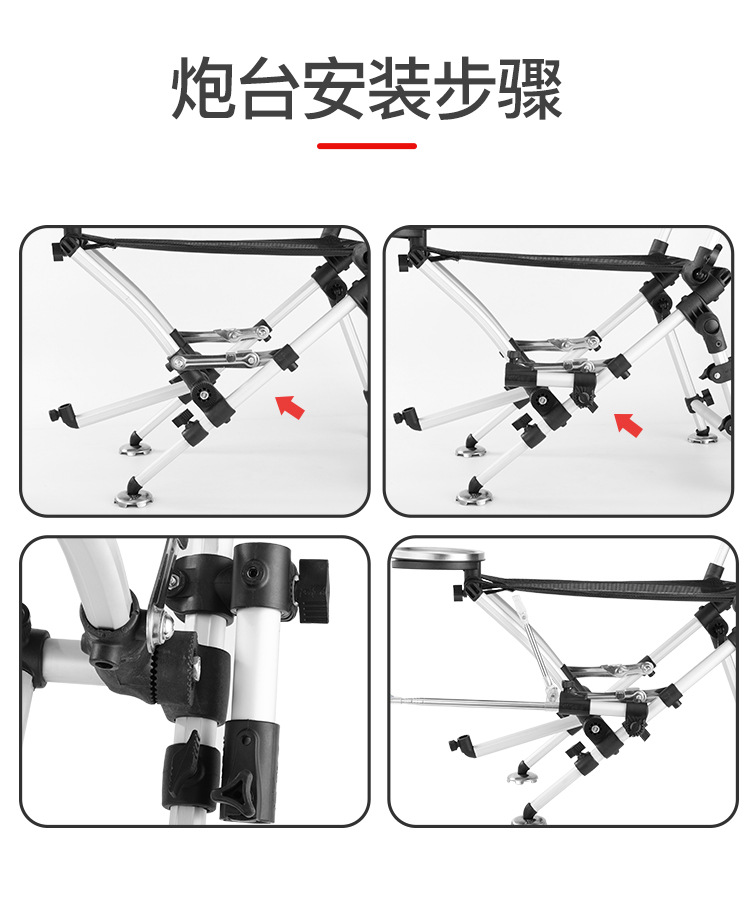 炮台安装步骤