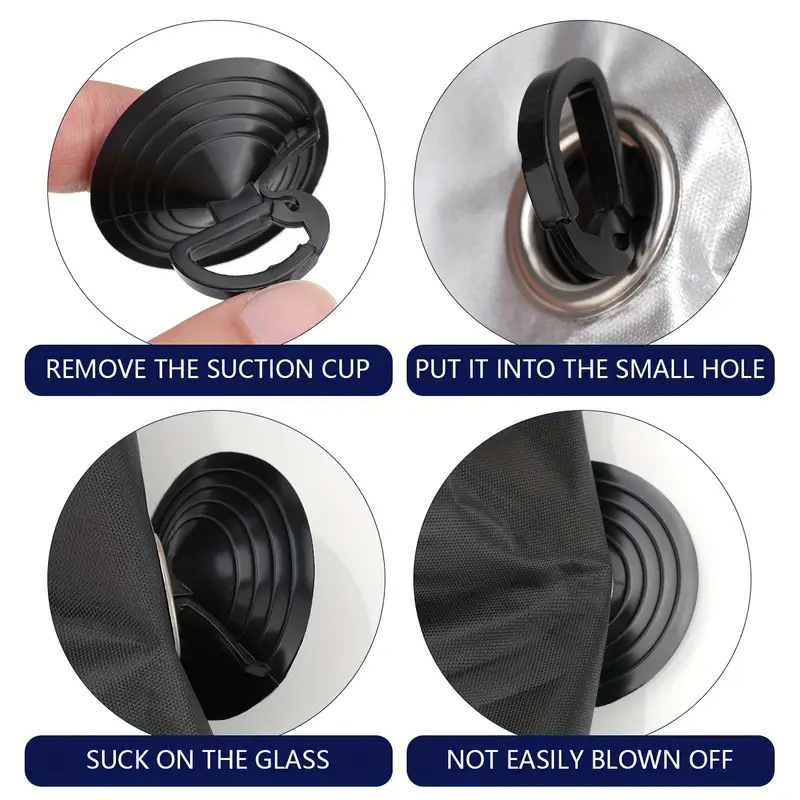 REMOVE THE SUCTION CUP

PUT IT INTO THE SMALL HOLE

SUCK ON THE GLASS

NOT EASILY BLOWN OFF