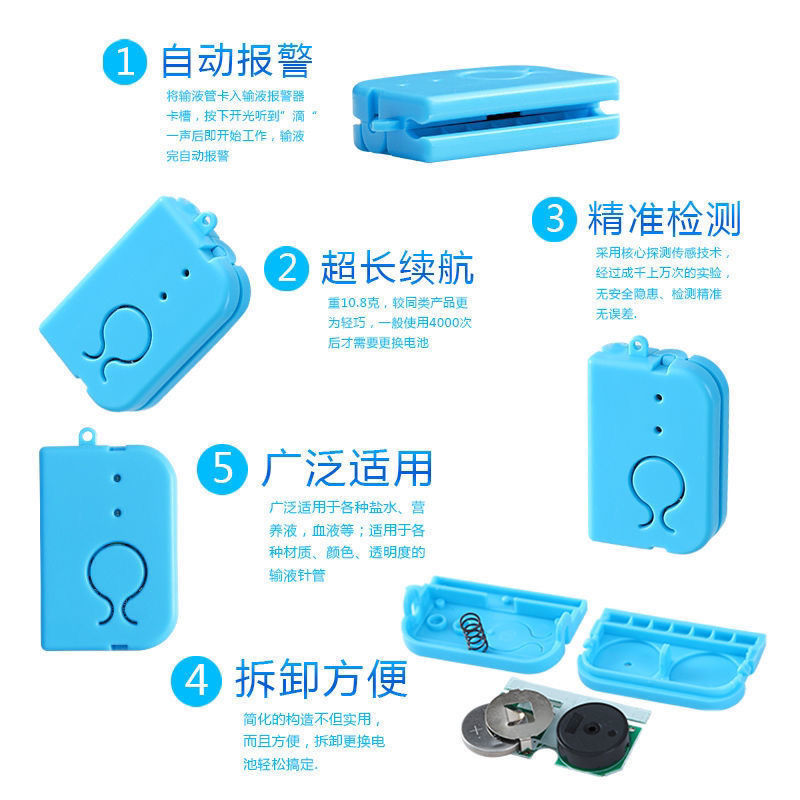 1 自动报警

将输液管卡入输液报警器卡槽，按下开光听到"滴"一声后即开始工作，输液完自动报警

2 超长续航

重10.8克，较同类产品更为轻巧，一般使用4000次后才需要更换电池

3 精准检测

采用核心探测传感技术，经过成千上万次的实验，无安全隐患、检测精准无误差.

5 广泛适用

广泛适用于各种盐水、营养液，血液等；适用于各种材质、颜色、透明度的输液针管

4 拆卸方便

简化的构造不但实用，而且方便，拆卸更换电池轻松搞定.