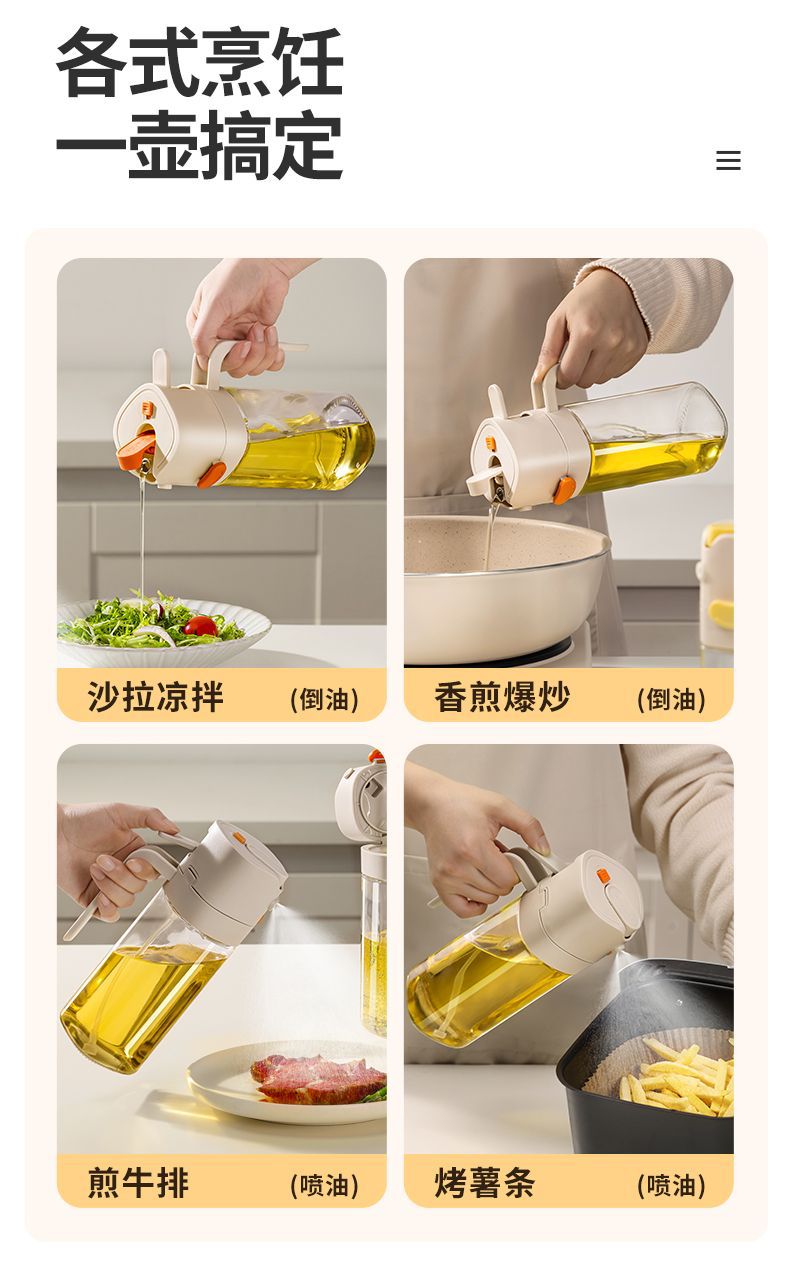 各式烹饪
一壶搞定

沙拉凉拌 （倒油）

香煎爆炒 （倒油）

煎牛排 （喷油）

烤薯条 （喷油）