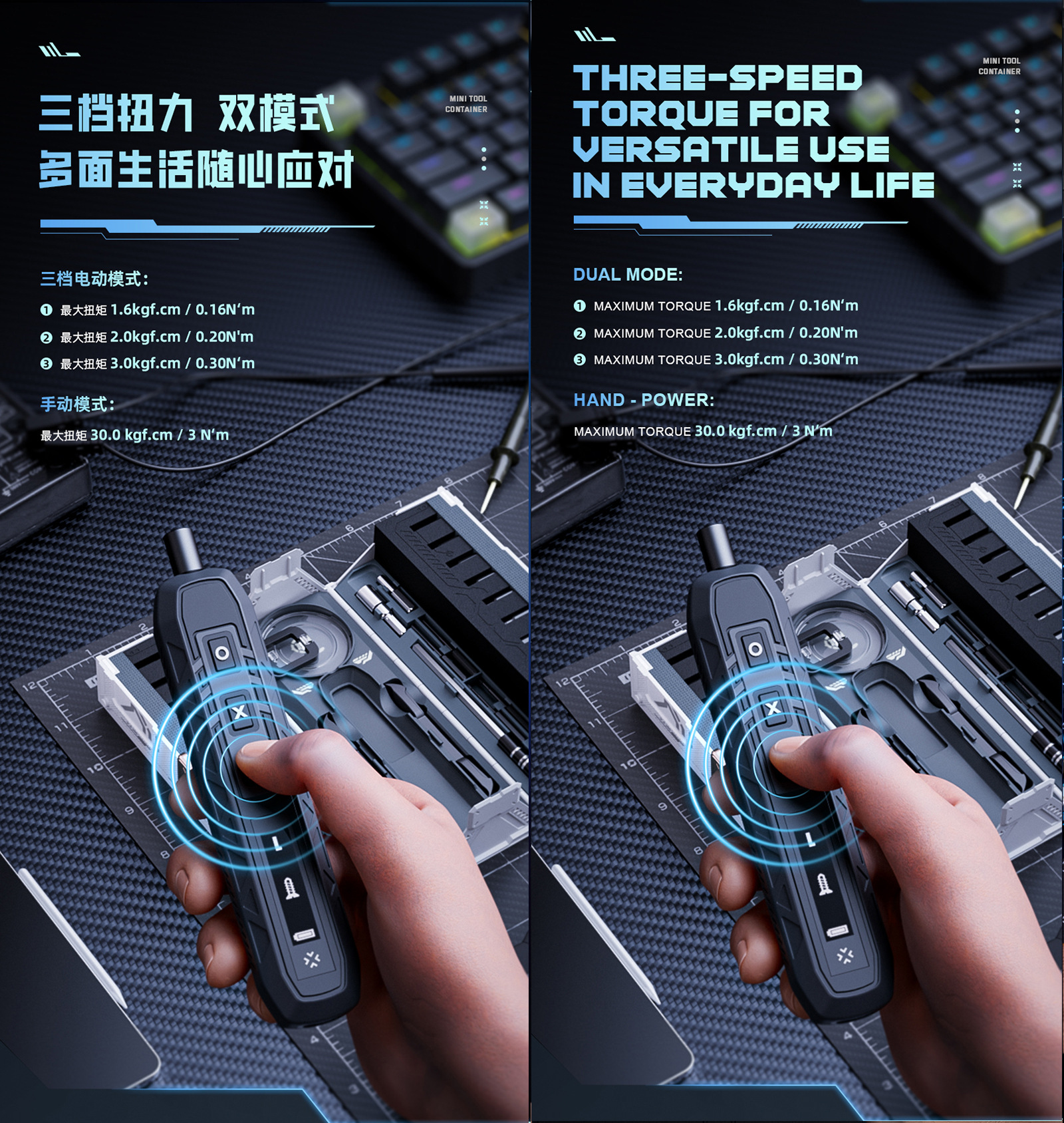 三档扭力 双模式
多面生活随心应对

MINI TOOL CONTAINER

三档电动模式:

❶ 最大扭矩 1.6kgf.cm / 0.16N'm

❷ 最大扭矩 2.0kgf.cm / 0.20N'm

❸ 最大扭矩 3.0kgf.cm / 0.30N'm

手动模式:

最大扭矩 30.0 kgf.cm / 3 N'm

THREE-SPEED TORQUE FOR VERSATILE USE IN EVERYDAY LIFE

MINI TOOL CONTAINER

DUAL MODE:

❶ MAXIMUM TORQUE 1.6kgf.cm / 0.16N'm

❷ MAXIMUM TORQUE 2.0kgf.cm / 0.20N'm

❸ MAXIMUM TORQUE 3.0kgf.cm / 0.30N'm

HAND - POWER:

MAXIMUM TORQUE 30.0 kgf.cm / 3 N'm