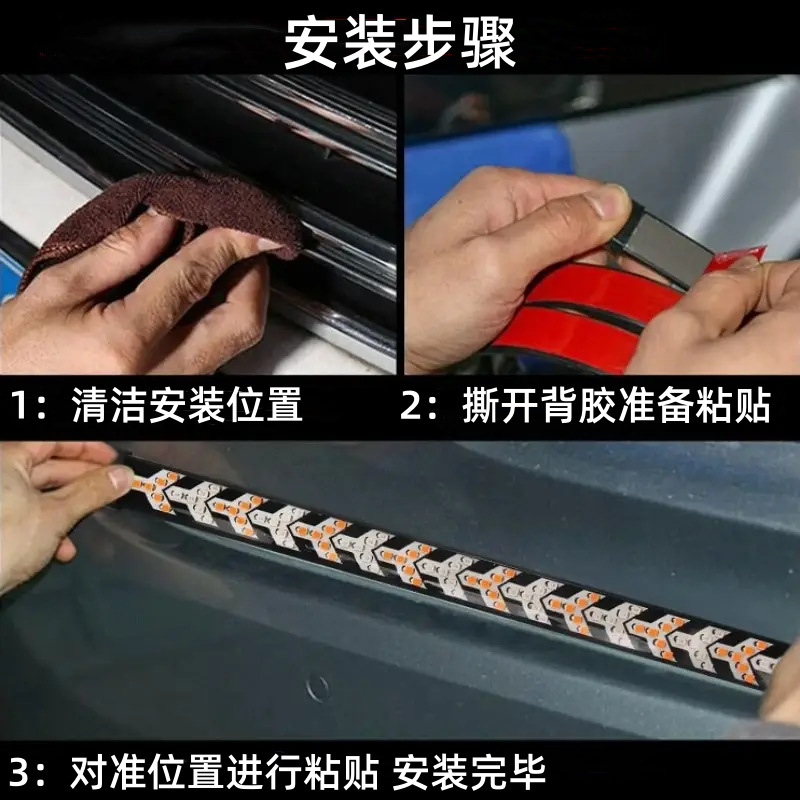 安装步骤

1：清洁安装位置

2：撕开背胶准备粘贴

3：对准位置进行粘贴 安装完毕