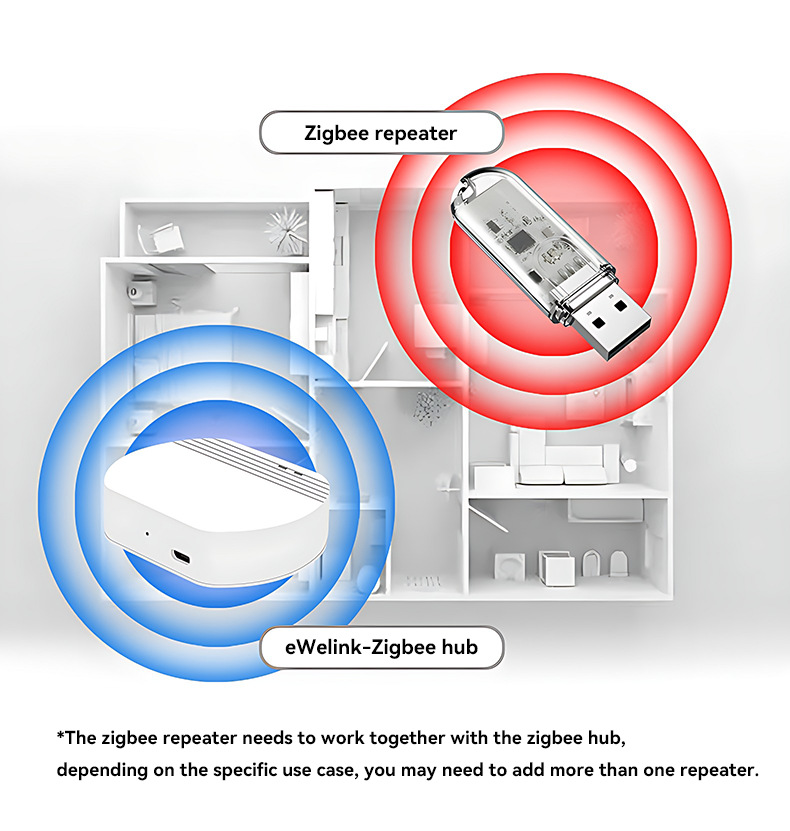 Zigbee repeater

eWelink-Zigbee hub

*The zigbee repeater needs to work together with the zigbee hub, depending on the specific use case, you may need to add more than one repeater.